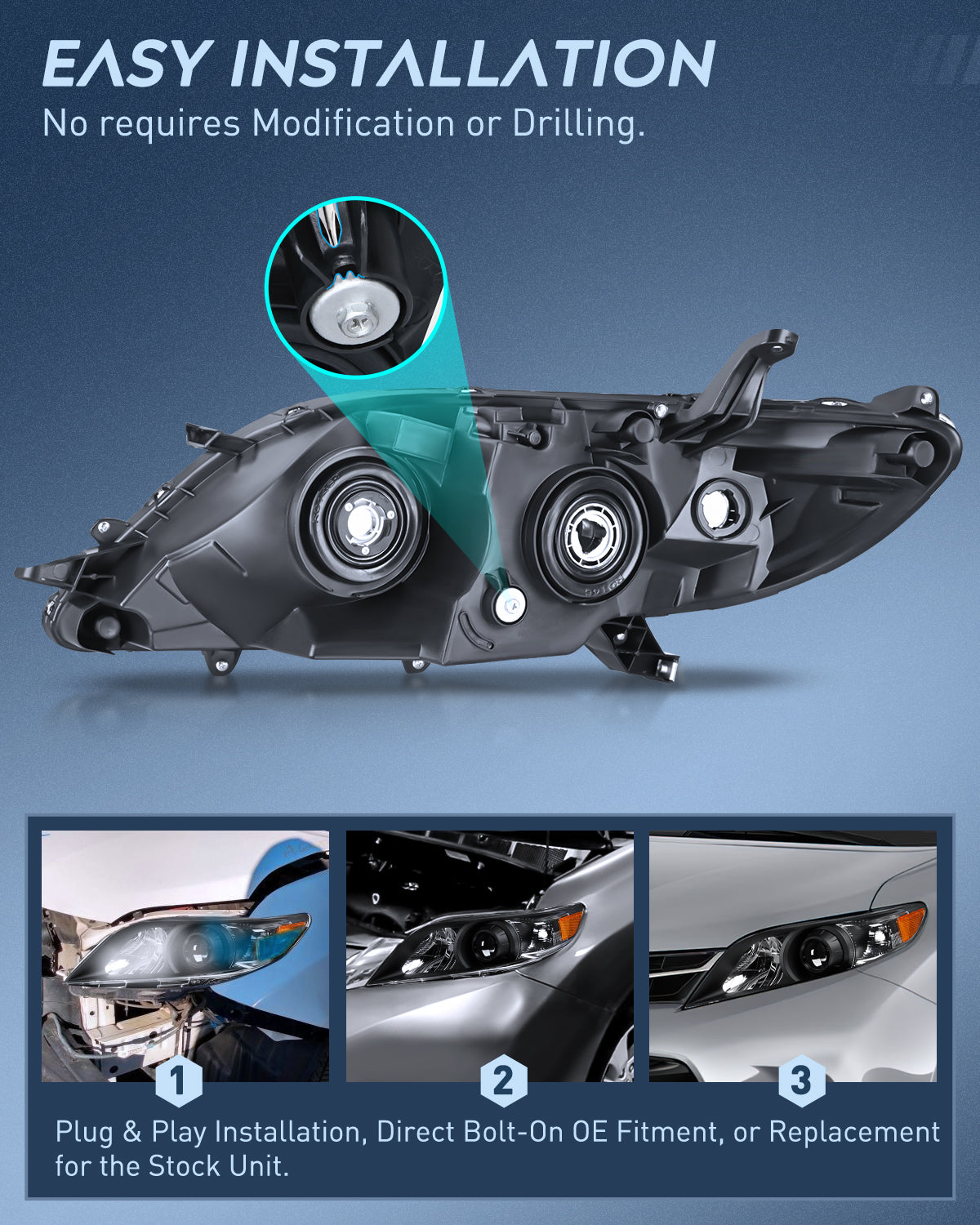 EASY INSTALLATION
No requires Modification or Drilling.

1

2

3

Plug & Play Installation, Direct Bolt-On OE Fitment, or Replacement for the Stock Unit.