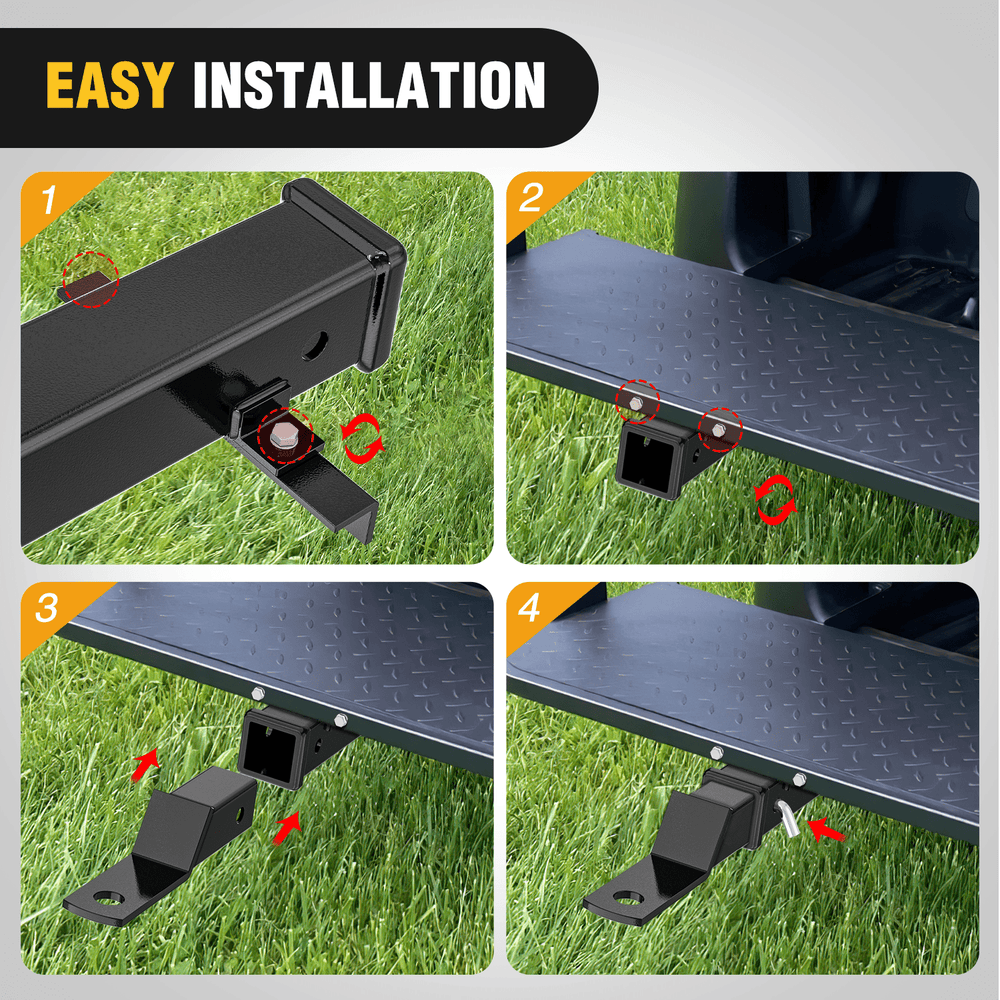 EASY INSTALLATION

1

2

3

4