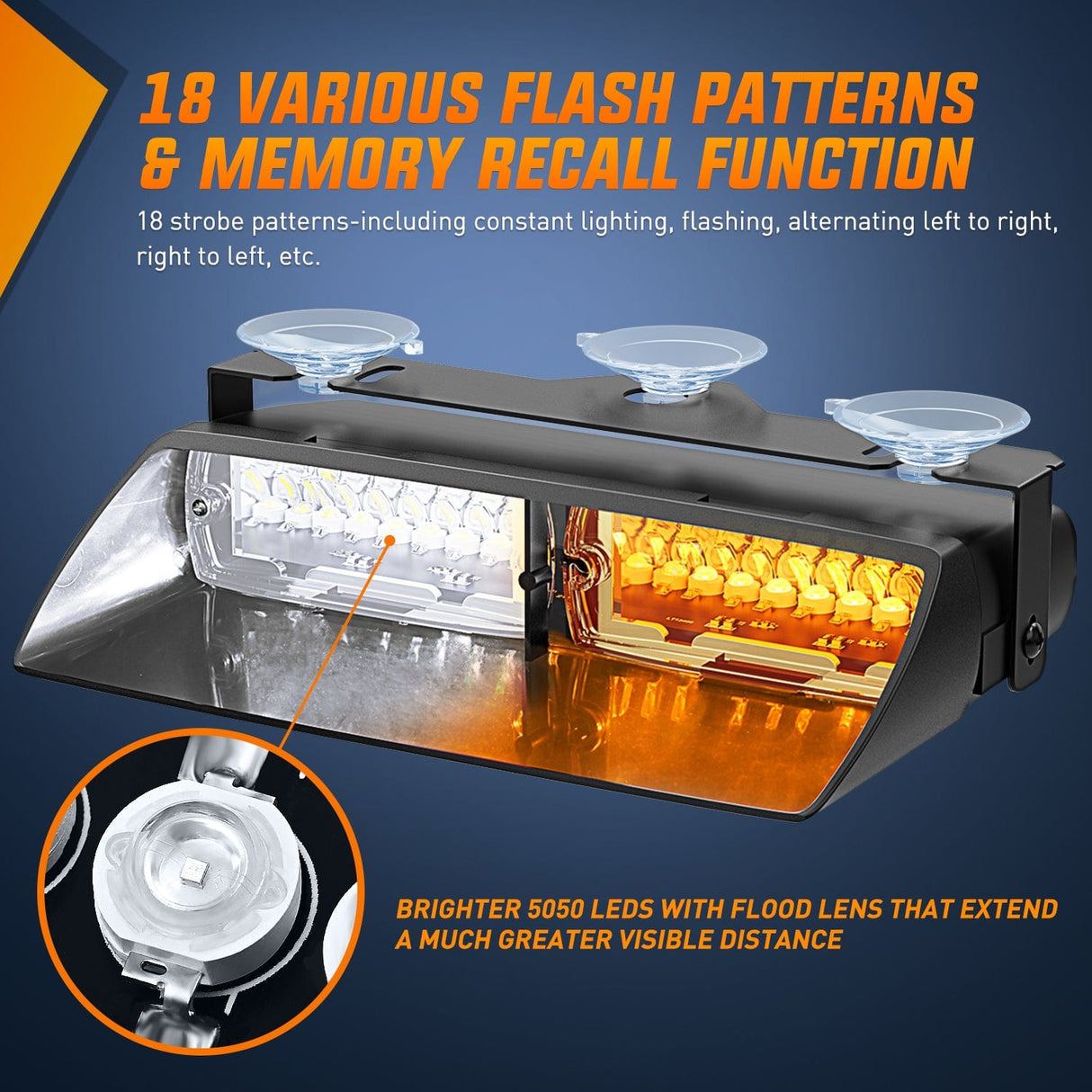 18 VARIOUS FLASH PATTERNS & MEMORY RECALL FUNCTION

18 strobe patterns-including constant lighting, flashing, alternating left to right, right to left, etc.

BRIGHTER 5050 LEDS WITH FLOOD LENS THAT EXTEND A MUCH GREATER VISIBLE DISTANCE