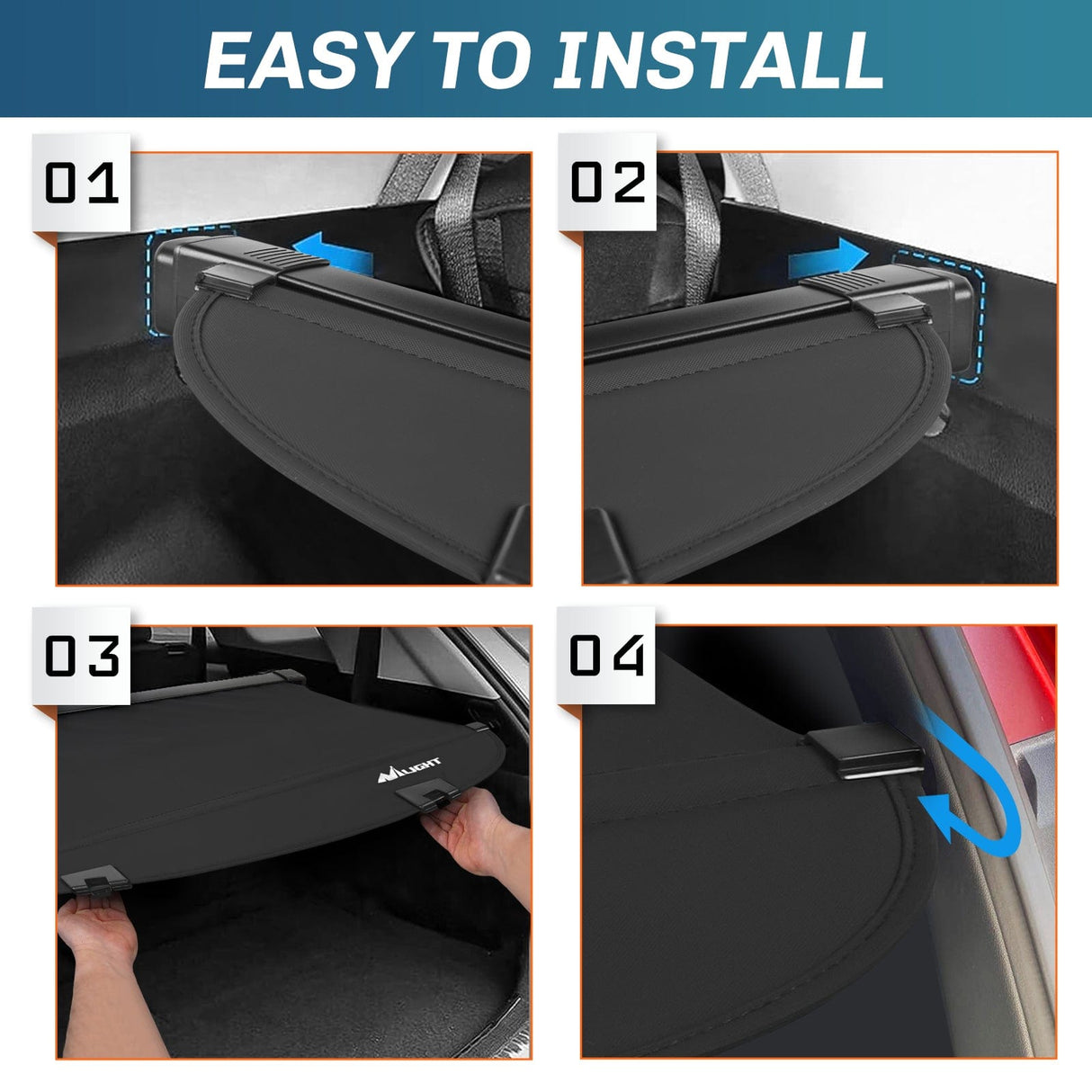 EASY TO INSTALL

01

02

03

NILIGHT

04