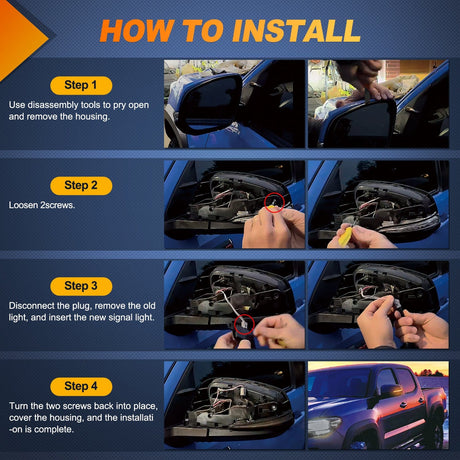 HOW TO INSTALL

Step 1

Use disassembly tools to pry open and remove the housing.

Step 2

Loosen 2screws.

Step 3

Disconnect the plug, remove the old light, and insert the new signal light.

Step 4

Turn the two screws back into place, cover the housing, and the installation is complete.