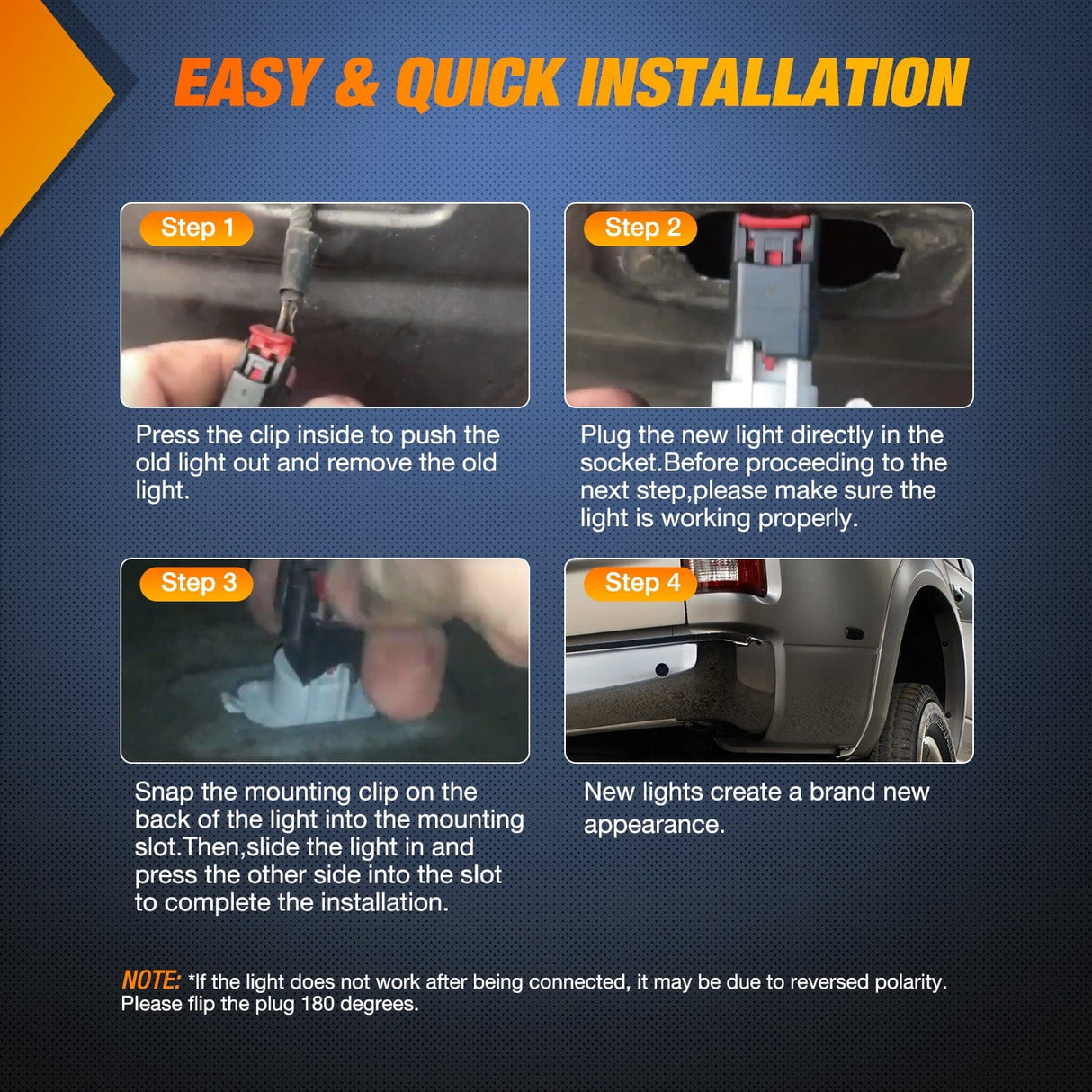 EASY & QUICK INSTALLATION

Step 1

Press the clip inside to push the old light out and remove the old light.

Step 2

Plug the new light directly in the socket.Before proceeding to the next step,please make sure the light is working properly.

Step 3

Snap the mounting clip on the back of the light into the mounting slot.Then,slide the light in and press the other side into the slot to complete the installation.

Step 4

New lights create a brand new appearance.

NOTE: *If the light does not work after being connected, it may be due to reversed polarity. Please flip the plug 180 degrees.