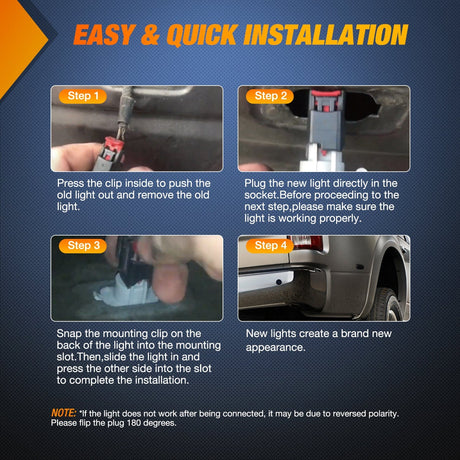 EASY & QUICK INSTALLATION

Step 1

Press the clip inside to push the old light out and remove the old light.

Step 2

Plug the new light directly in the socket.Before proceeding to the next step,please make sure the light is working properly.

Step 3

Snap the mounting clip on the back of the light into the mounting slot.Then,slide the light in and press the other side into the slot to complete the installation.

Step 4

New lights create a brand new appearance.

NOTE: *If the light does not work after being connected, it may be due to reversed polarity. Please flip the plug 180 degrees.