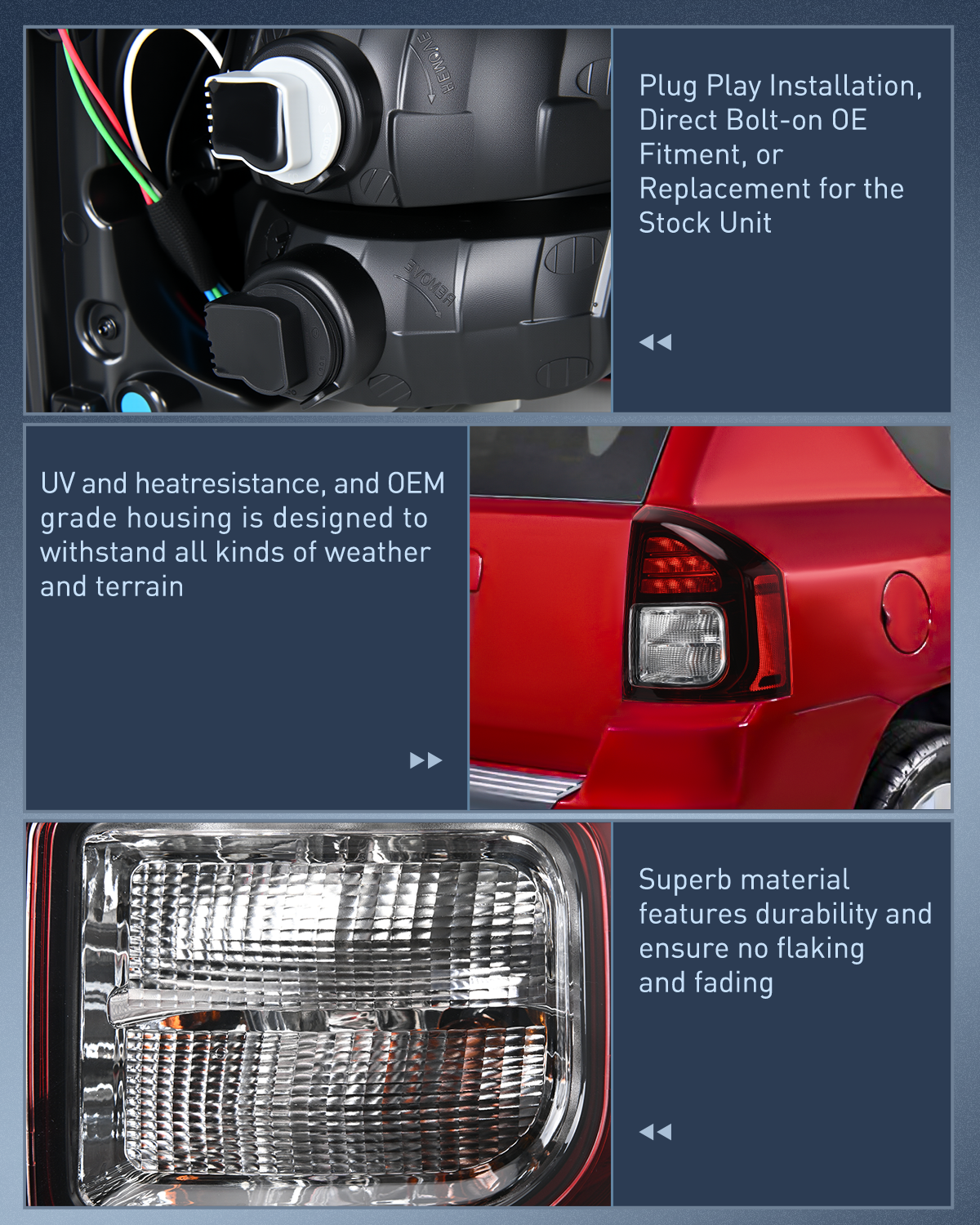 REMOVE

REMOVE

Plug Play Installation, Direct Bolt-on OE Fitment, or Replacement for the Stock Unit

UV and heatresistance, and OEM grade housing is designed to withstand all kinds of weather and terrain

Superb material features durability and ensure no flaking and fading