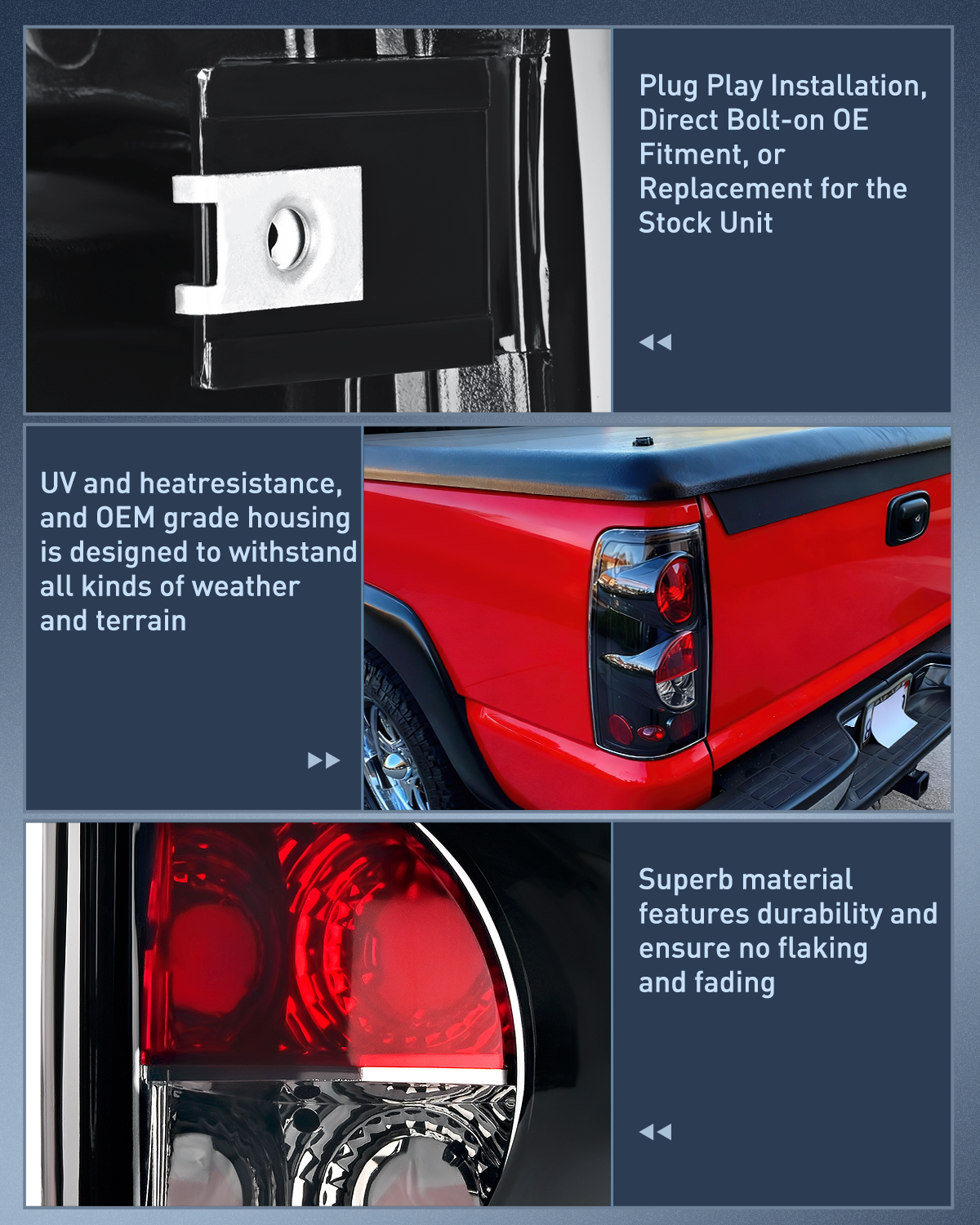 Plug Play Installation, Direct Bolt-on OE Fitment, or Replacement for the Stock Unit

UV and heatresistance, and OEM grade housing is designed to withstand all kinds of weather and terrain

Superb material features durability and ensure no flaking and fading