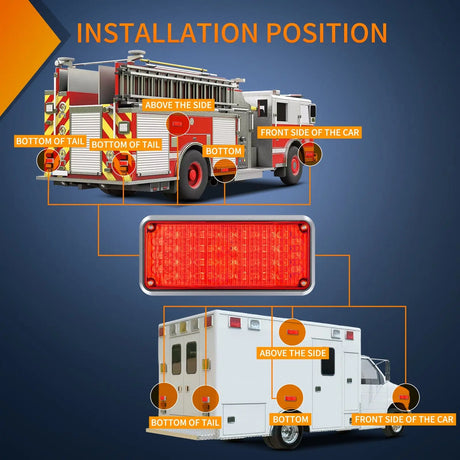 INSTALLATION POSITION

ABOVE THE SIDE

FRONT SIDE OF THE CAR

BOTTOM OF TAIL

BOTTOM OF TAIL

BOTTOM

ABOVE THE SIDE

BOTTOM OF TAIL

BOTTOM

FRONT SIDE OF THE CAR