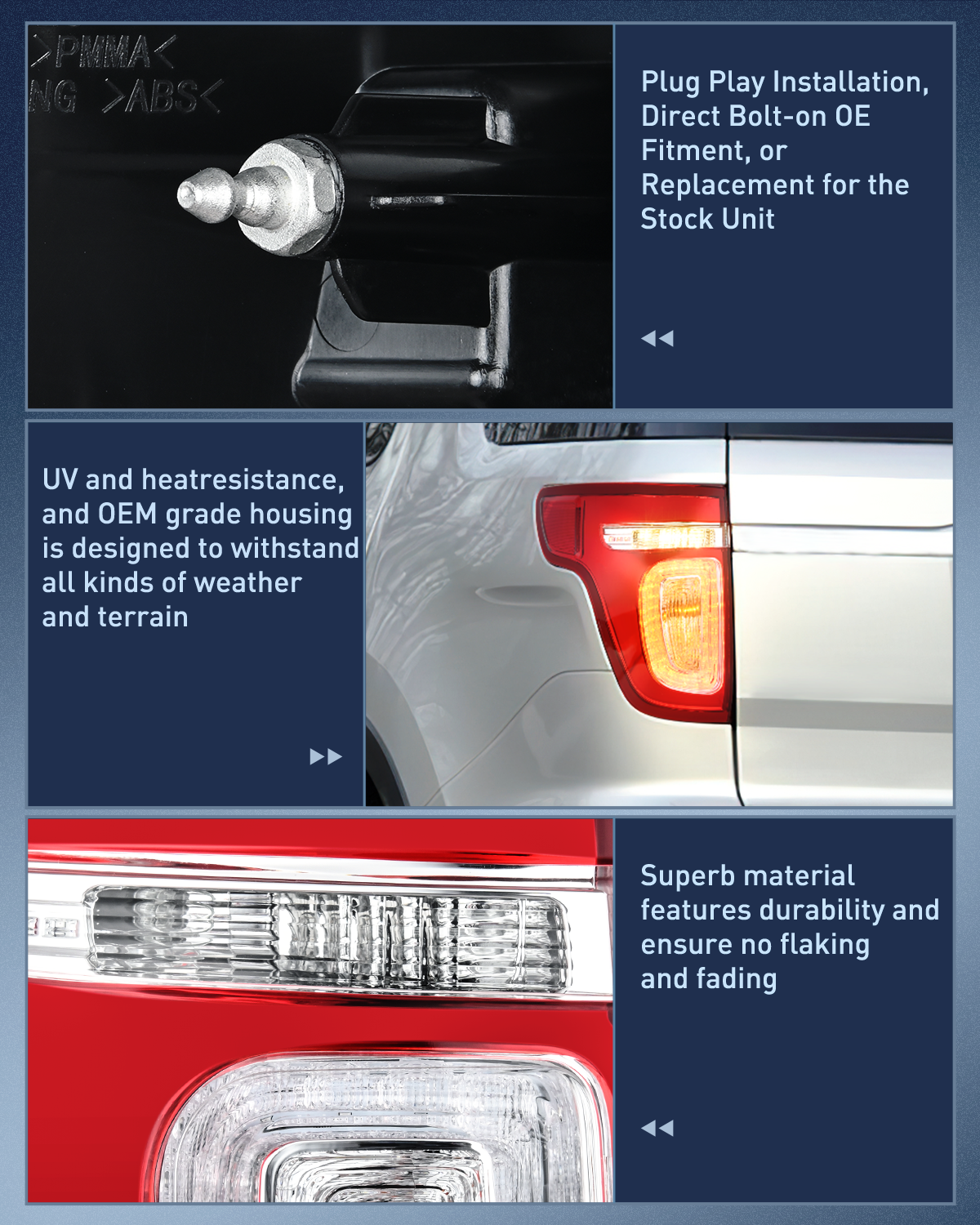 >PMMA<
NG >ABS<

Plug Play Installation, Direct Bolt-on OE Fitment, or Replacement for the Stock Unit

UV and heatresistance, and OEM grade housing is designed to withstand all kinds of weather and terrain

Superb material features durability and ensure no flaking and fading