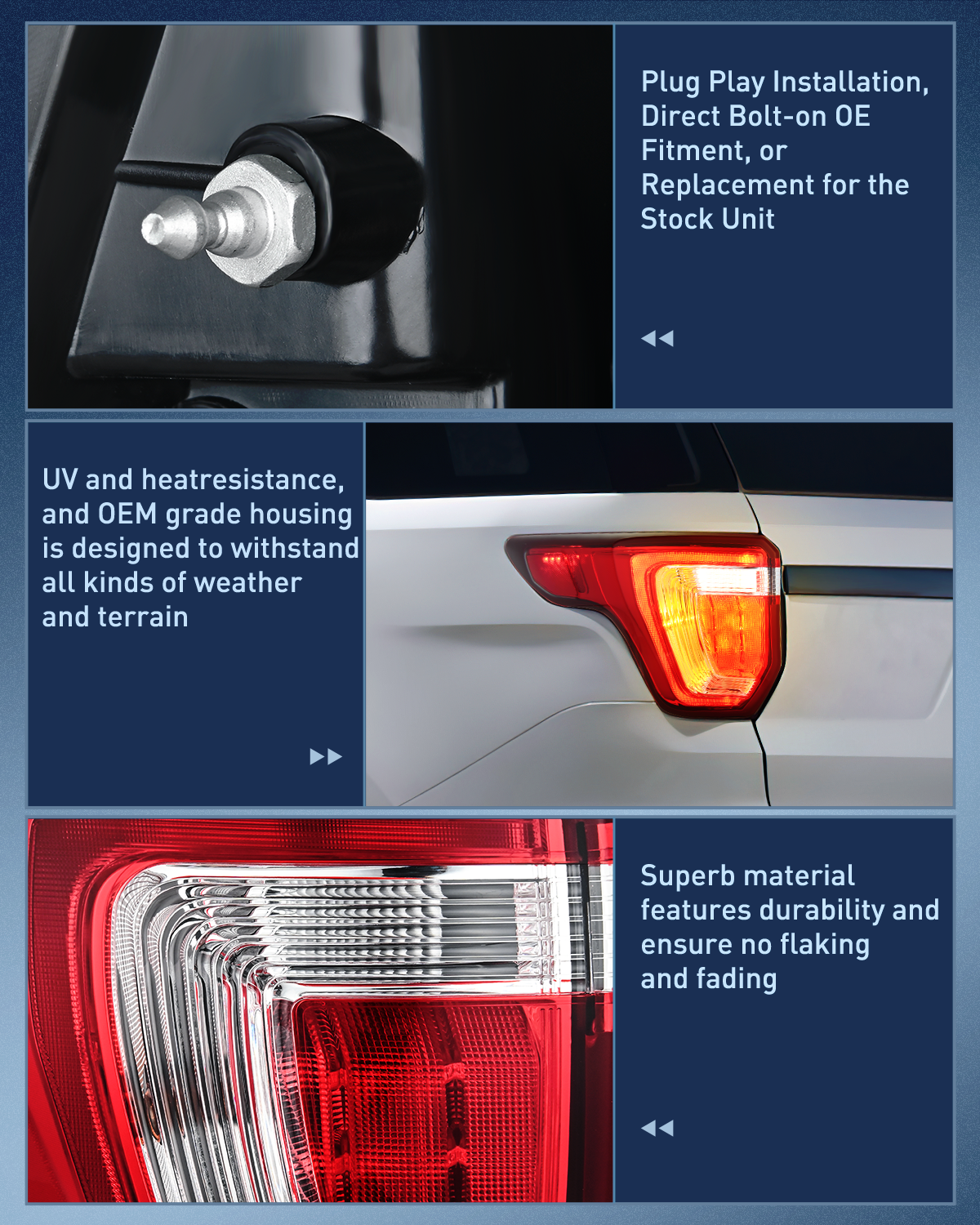 Plug Play Installation, Direct Bolt-on OE Fitment, or Replacement for the Stock Unit

UV and heatresistance, and OEM grade housing is designed to withstand all kinds of weather and terrain

Superb material features durability and ensure no flaking and fading