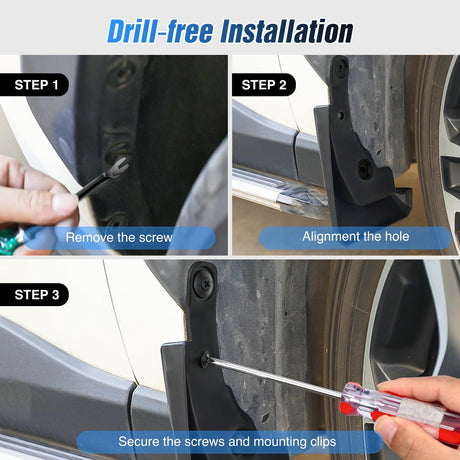 Drill-free Installation

STEP 1

Remove the screw

STEP 2

Alignment the hole

STEP 3

Secure the screws and mounting clips