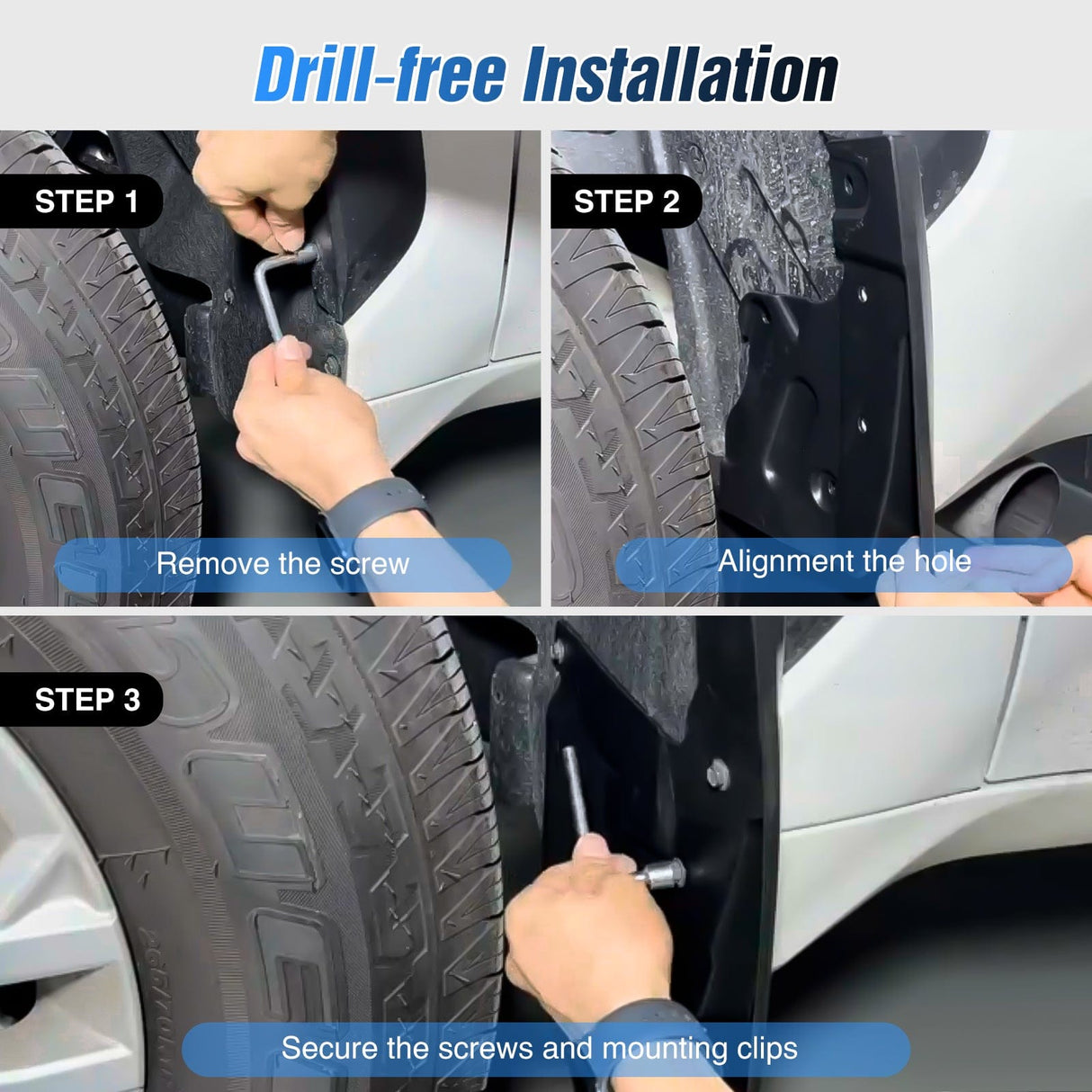 Drill-free Installation

STEP 1

Remove the screw

STEP 2

Alignment the hole

STEP 3

Secure the screws and mounting clips