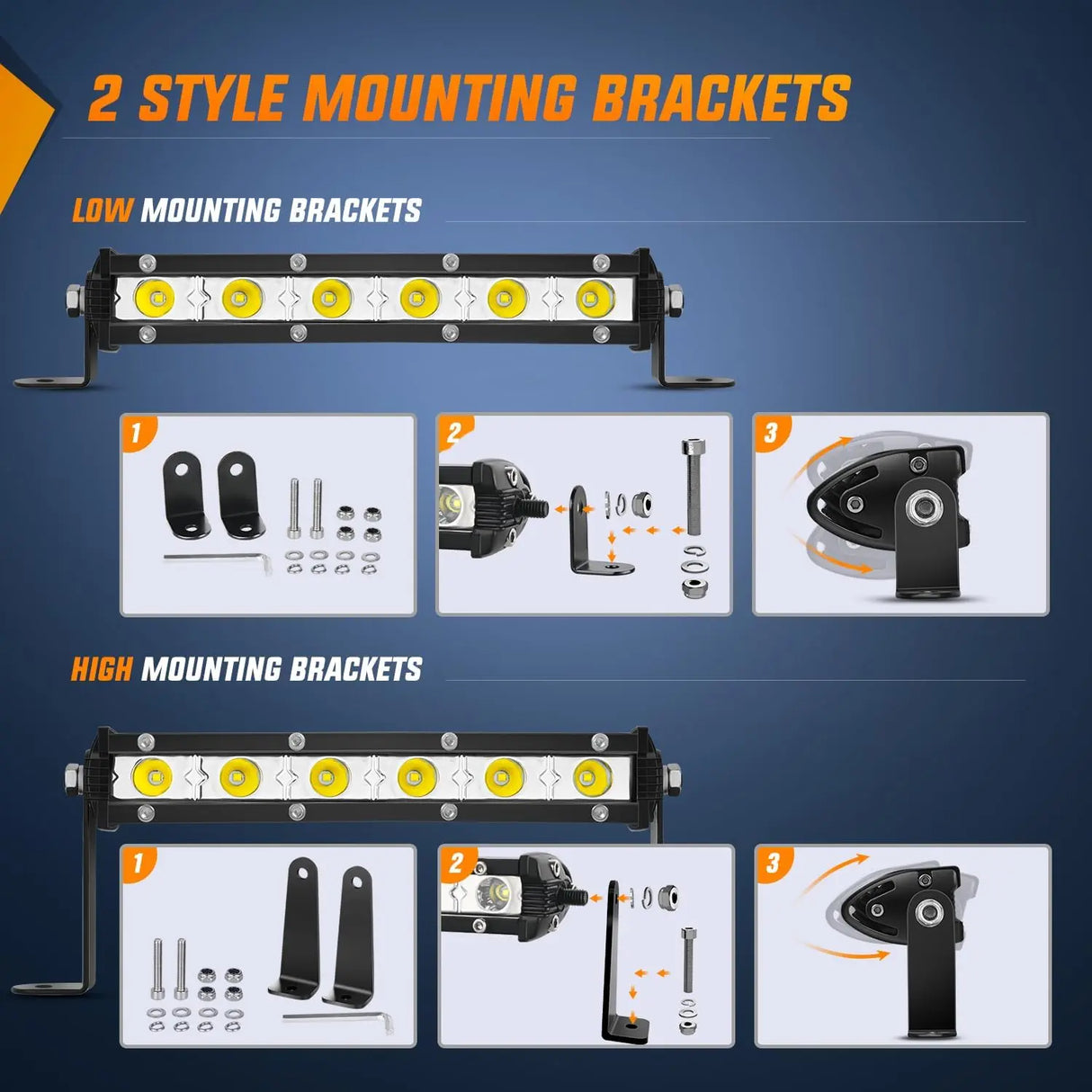 2 STYLE MOUNTING BRACKETS

LOW MOUNTING BRACKETS

1

2

3

HIGH MOUNTING BRACKETS

1

2

3