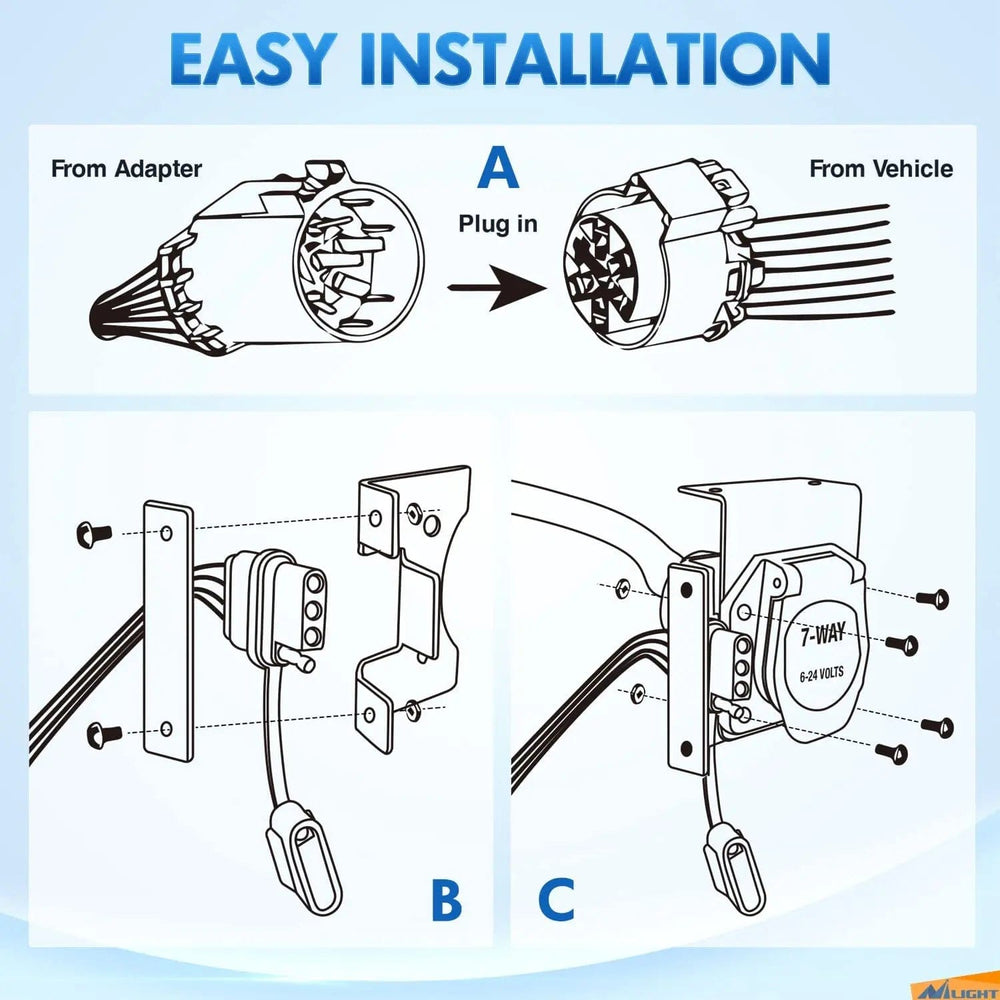 EASY INSTALLATION

From Adapter

A

Plug in

From Vehicle

7-WAY
6-24 VOLTS

B

C

LIGHT