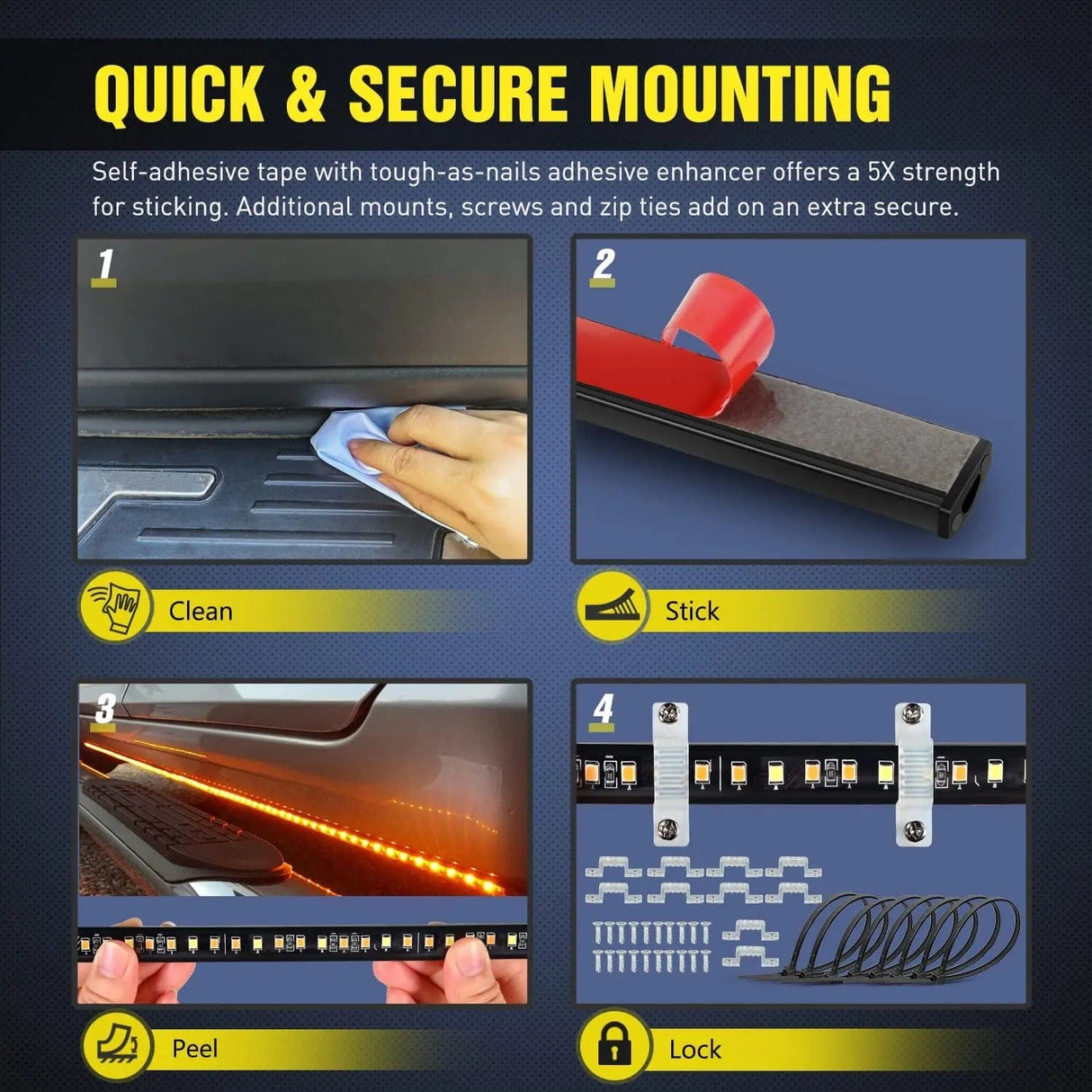 QUICK & SECURE MOUNTING

Self-adhesive tape with tough-as-nails adhesive enhancer offers a 5X strength for sticking. Additional mounts, screws and zip ties add on an extra secure.

1

Clean

2

Stick

3

Peel

4

Lock