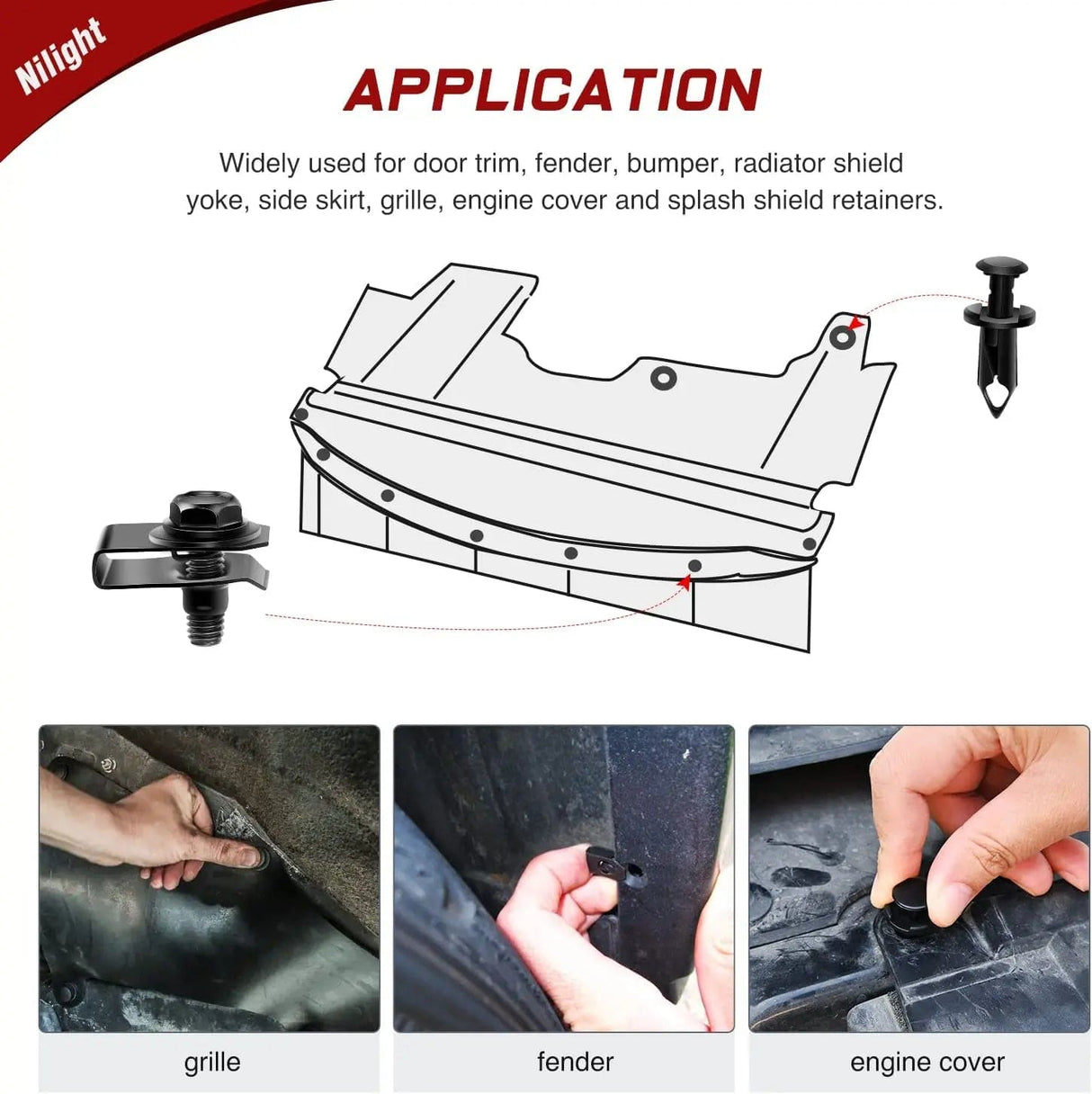 Nilight

APPLICATION

Widely used for door trim, fender, bumper, radiator shield yoke, side skirt, grille, engine cover and splash shield retainers.

grille

fender

engine cover