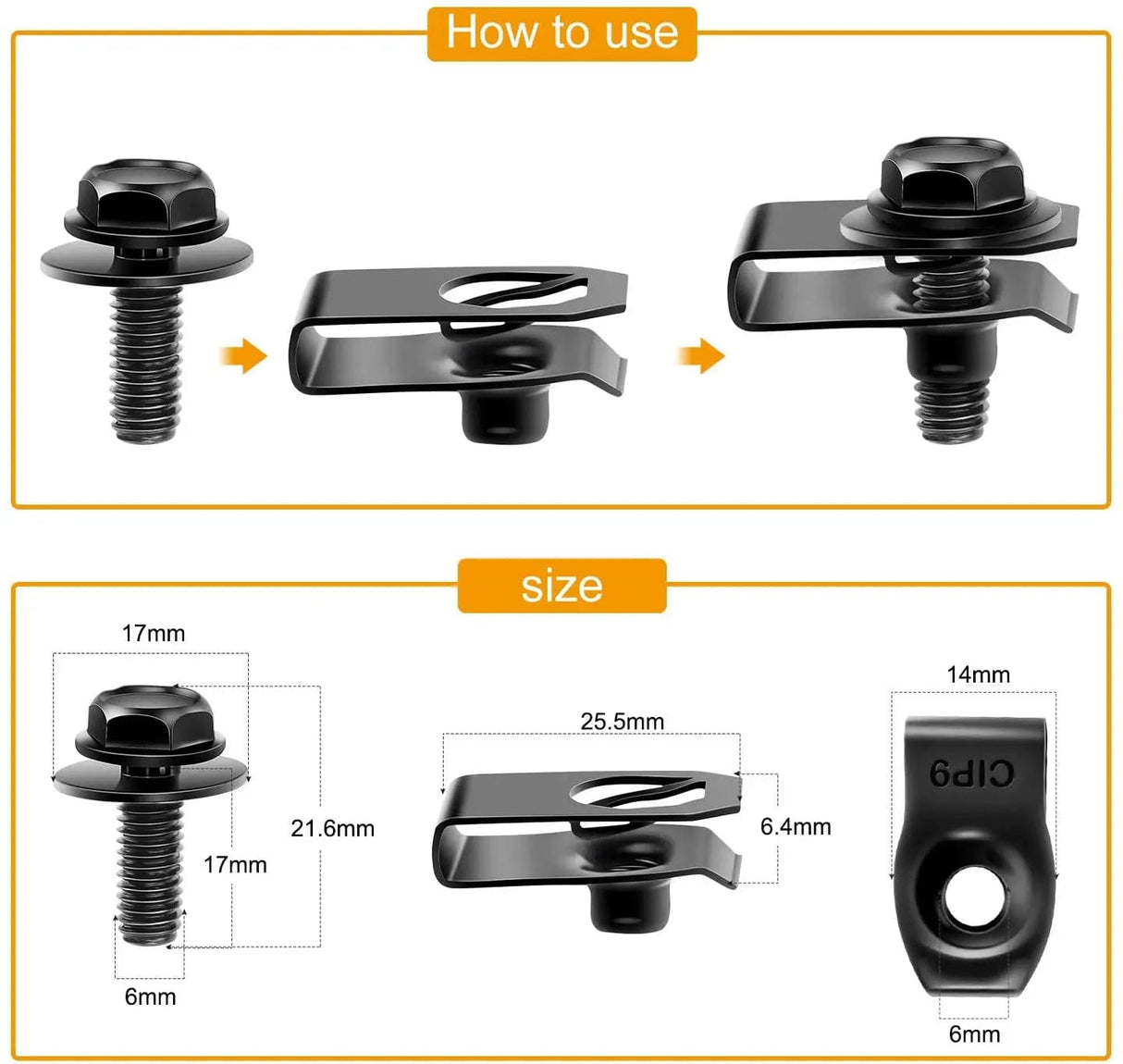 How to use

size

17mm

21.6mm

17mm

6mm

25.5mm

6.4mm

14mm

CIP9

6mm