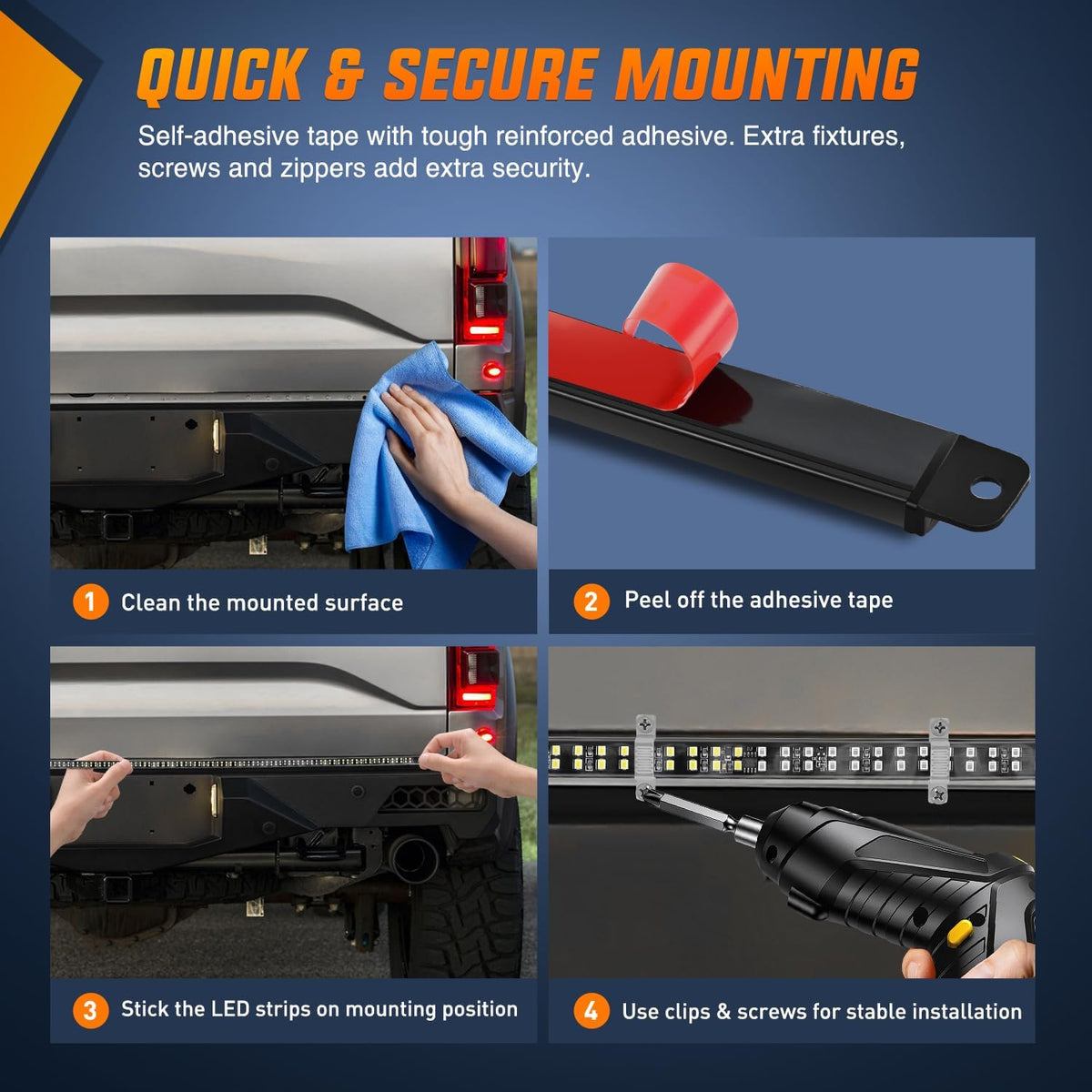 QUICK & SECURE MOUNTING

Self-adhesive tape with tough reinforced adhesive. Extra fixtures, screws and zippers add extra security.

1 Clean the mounted surface

2 Peel off the adhesive tape

3 Stick the LED strips on mounting position

4 Use clips & screws for stable installation