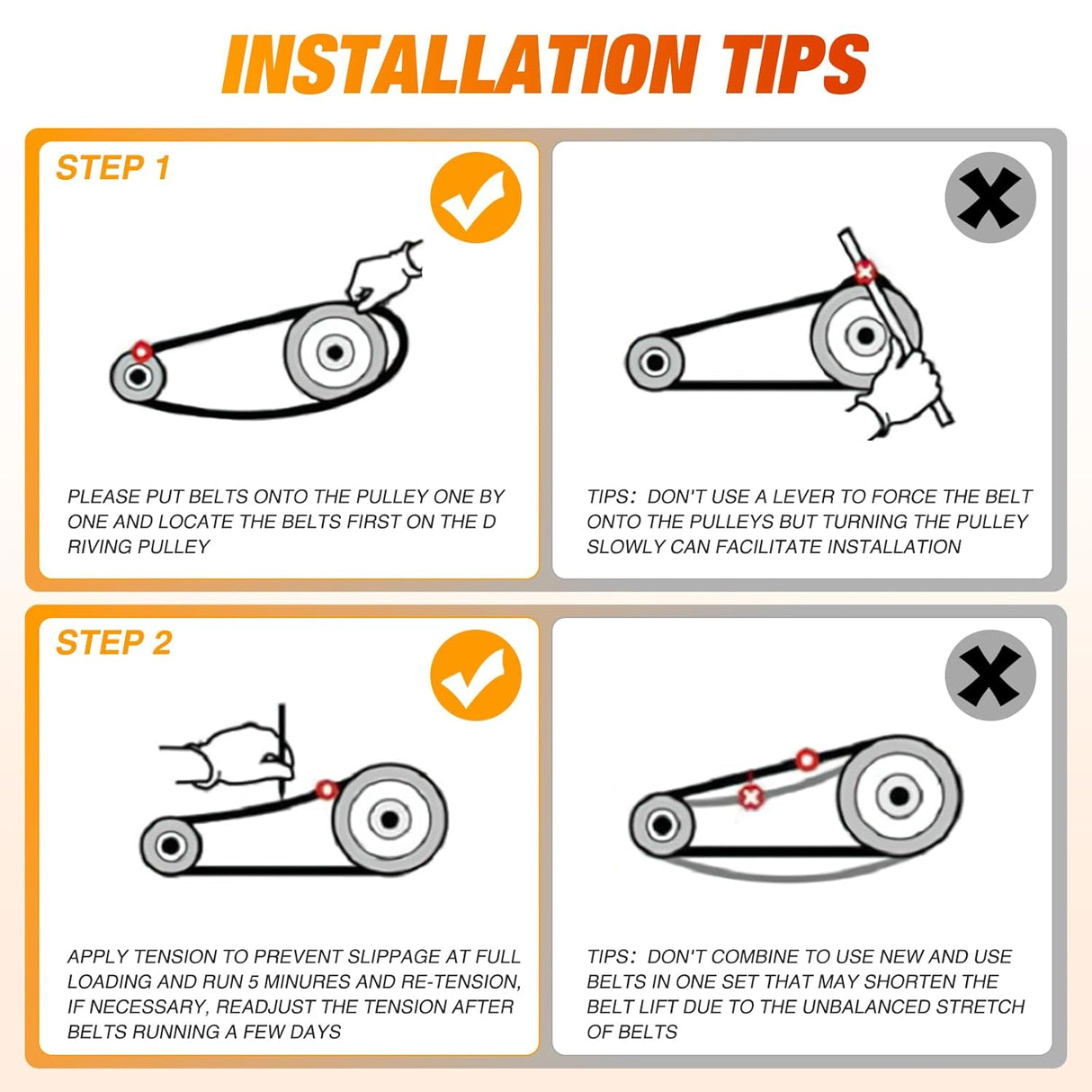 INSTALLATION TIPS

STEP 1

PLEASE PUT BELTS ONTO THE PULLEY ONE BY ONE AND LOCATE THE BELTS FIRST ON THE D RIVING PULLEY

TIPS: DON'T USE A LEVER TO FORCE THE BELT ONTO THE PULLEYS BUT TURNING THE PULLEY SLOWLY CAN FACILITATE INSTALLATION

STEP 2

APPLY TENSION TO PREVENT SLIPPAGE AT FULL LOADING AND RUN 5 MINURES AND RE-TENSION, IF NECESSARY, READJUST THE TENSION AFTER BELTS RUNNING A FEW DAYS

TIPS: DON'T COMBINE TO USE NEW AND USE BELTS IN ONE SET THAT MAY SHORTEN THE BELT LIFT DUE TO THE UNBALANCED STRETCH OF BELTS