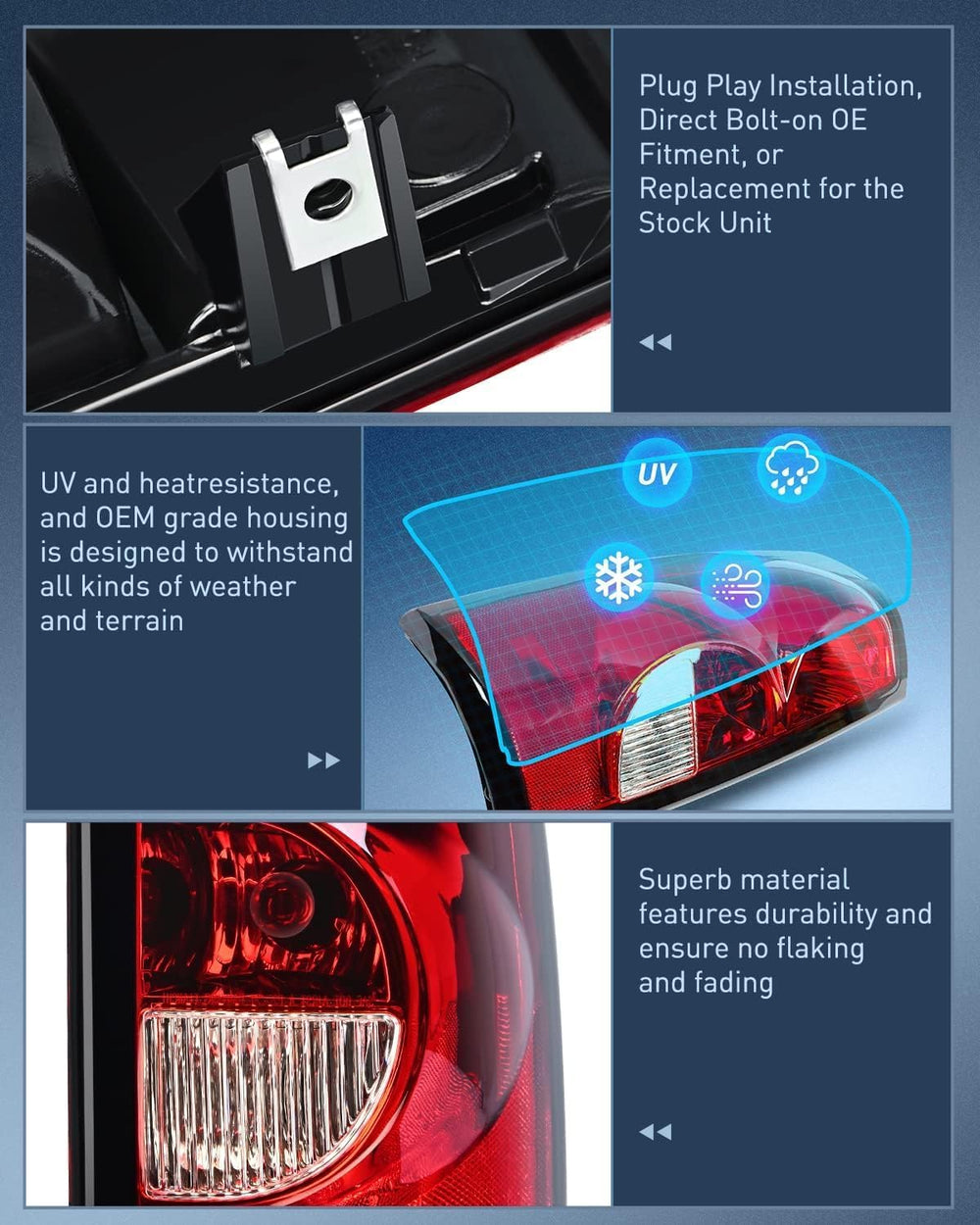 Plug Play Installation, Direct Bolt-on OE Fitment, or Replacement for the Stock Unit

UV and heatresistance, and OEM grade housing is designed to withstand all kinds of weather and terrain

UV

Superb material features durability and ensure no flaking and fading