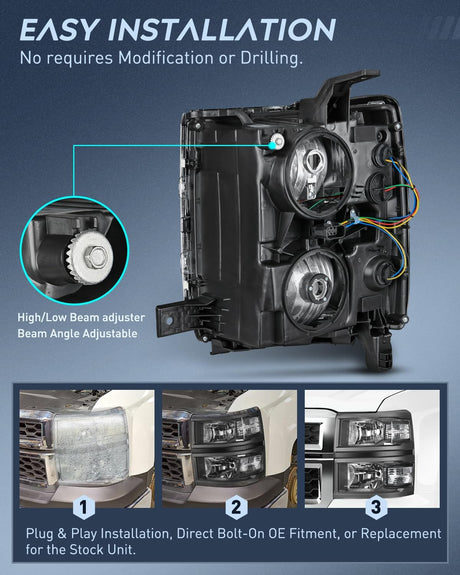 EASY INSTALLATION
No requires Modification or Drilling.

High/Low Beam adjuster
Beam Angle Adjustable

1
2
3

Plug & Play Installation, Direct Bolt-On OE Fitment, or Replacement for the Stock Unit.