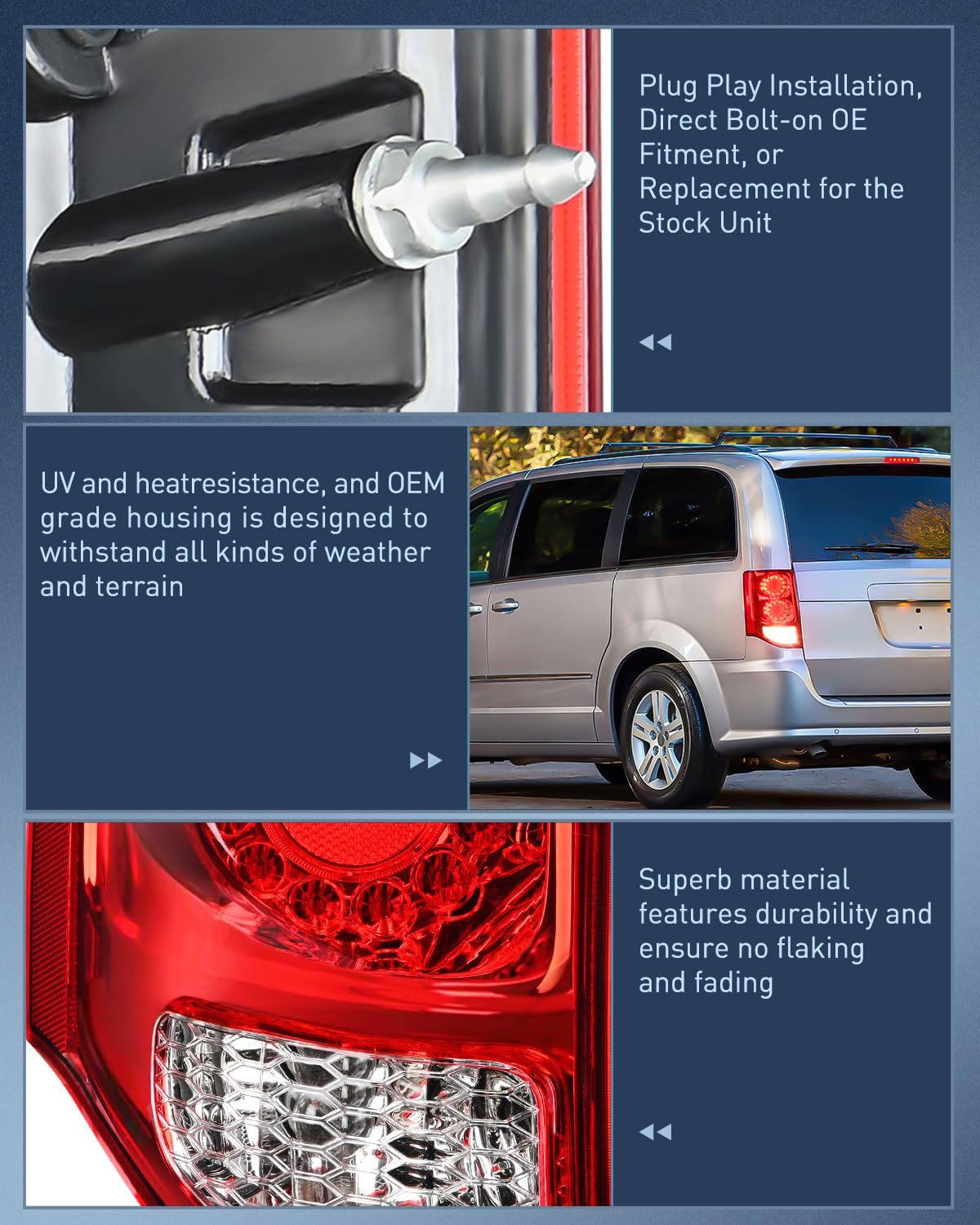 Plug Play Installation, Direct Bolt-on OE Fitment, or Replacement for the Stock Unit

UV and heatresistance, and OEM grade housing is designed to withstand all kinds of weather and terrain

Superb material features durability and ensure no flaking and fading