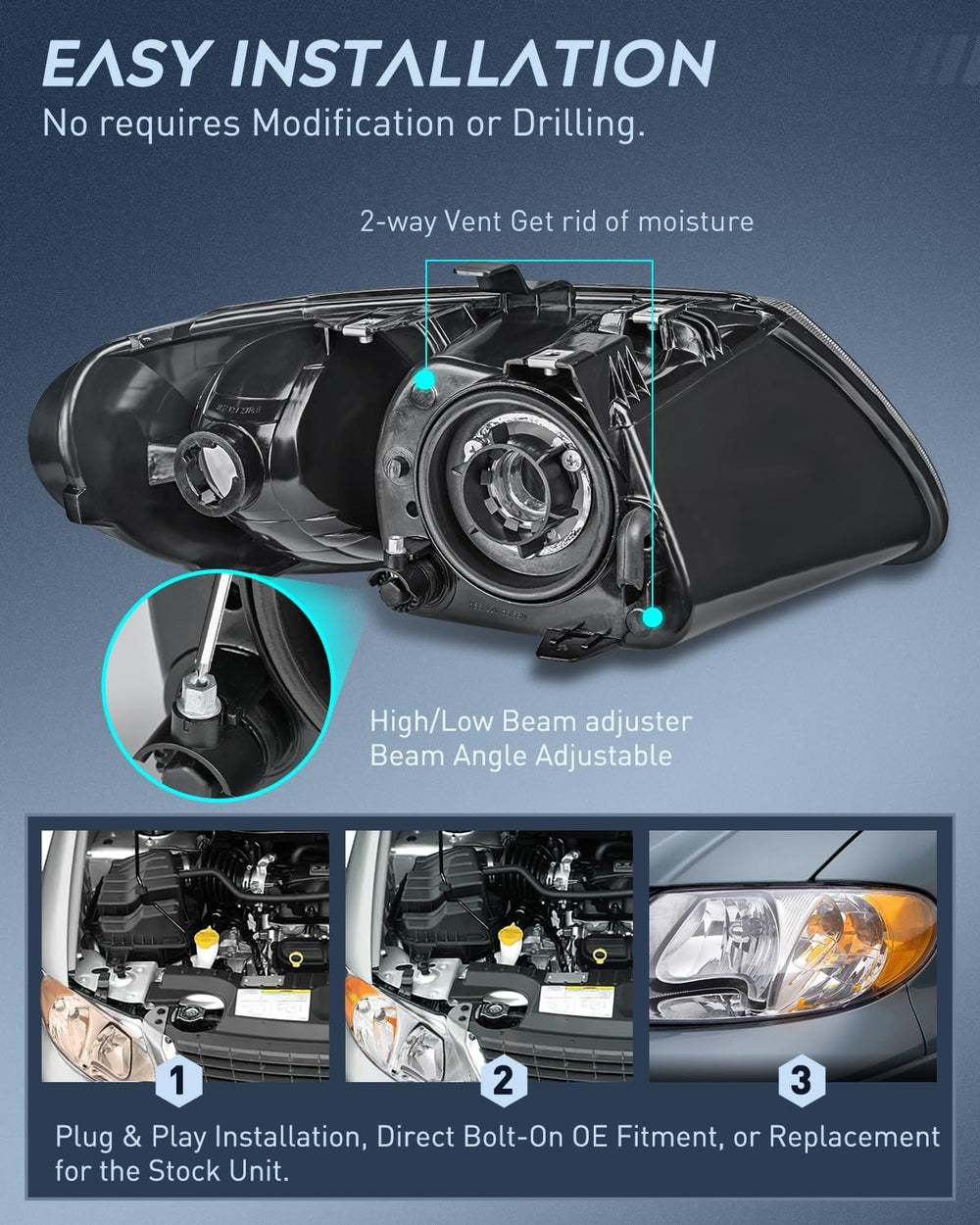 EASY INSTALLATION
No requires Modification or Drilling.

2-way Vent Get rid of moisture

High/Low Beam adjuster
Beam Angle Adjustable

1

2

3

Plug & Play Installation, Direct Bolt-On OE Fitment, or Replacement for the Stock Unit.