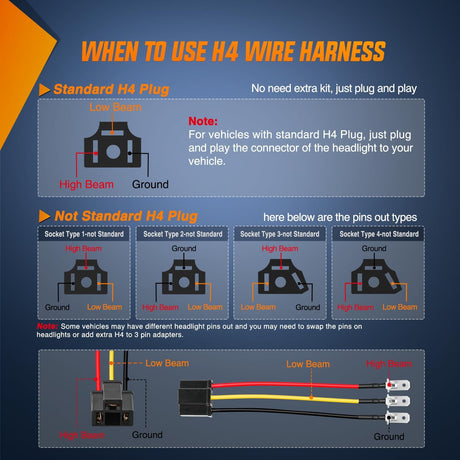 WHEN TO USE H4 WIRE HARNESS

Standard H4 Plug

No need extra kit, just plug and play

Low Beam

High Beam

Ground

Note:
For vehicles with standard H4 Plug, just plug and play the connector of the headlight to your vehicle.

Not Standard H4 Plug

here below are the pins out types

Socket Type 1-not Standard

High Beam

Ground

Low Beam

Socket Type 2-not Standard

Ground

High Beam

Low Beam

Socket Type 3-not Standard

High Beam

Low Beam

Ground

Socket Type 4-not Standard

Ground

High Beam

Low Beam

Note: Some vehicles may have different headlight pins out and you may need to swap the pins on headlights or add extra H4 to 3 pin adapters.

Low Beam

High Beam

Ground

Low Beam

High Beam

Ground