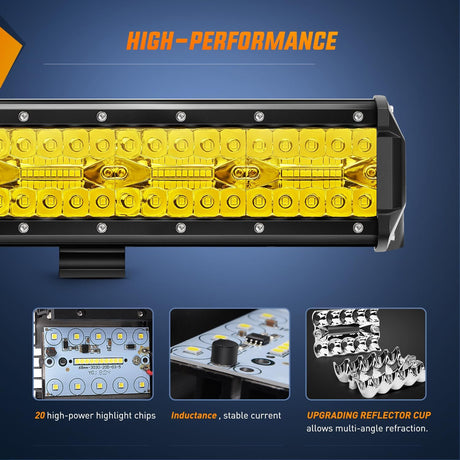 HIGH-PERFORMANCE

20 high-power highlight chips

Inductance , stable current

UPGRADING REFLECTOR CUP
allows multi-angle refraction.