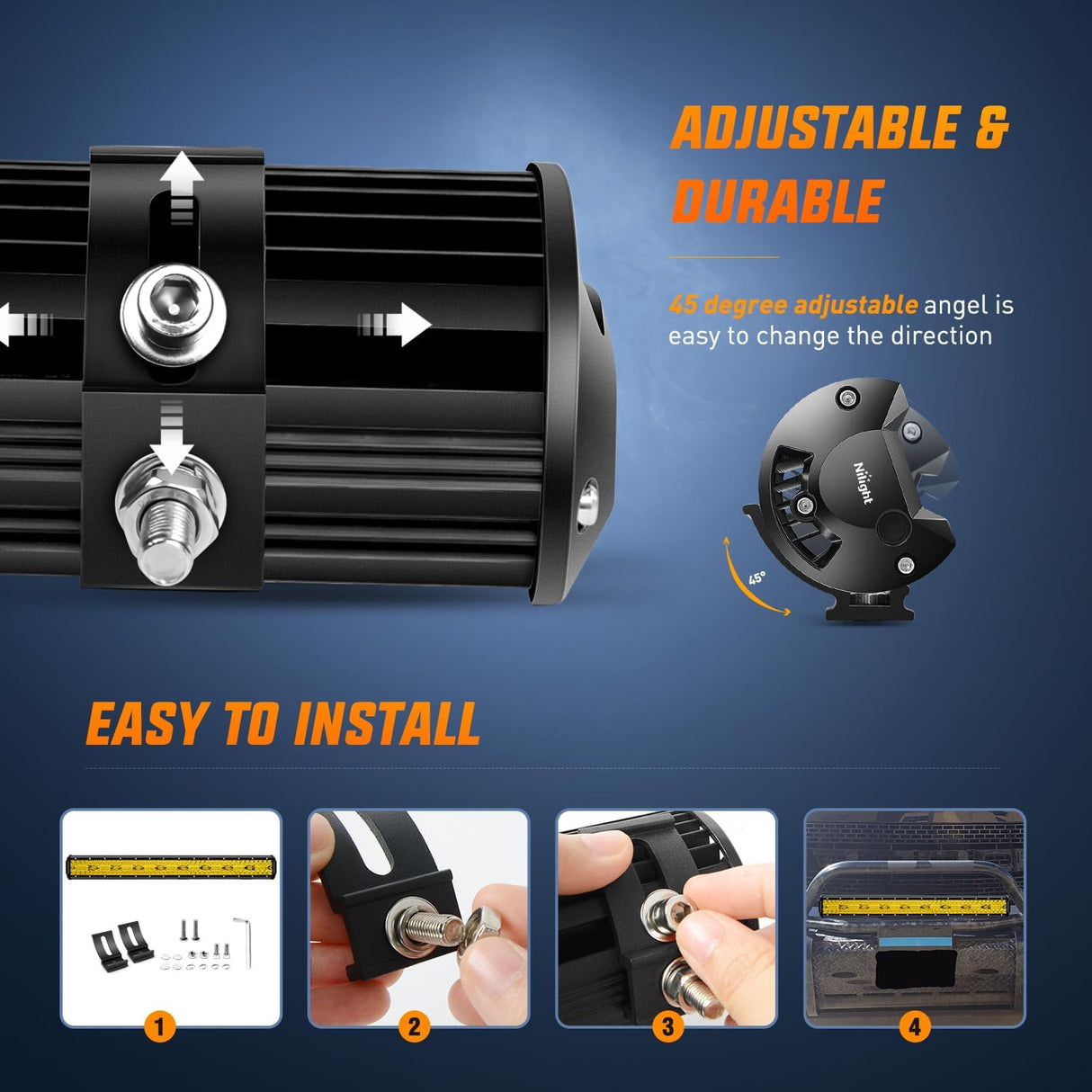 ADJUSTABLE & DURABLE

45 degree adjustable angel is easy to change the direction

Nilight

45°

EASY TO INSTALL

1

2

3

4