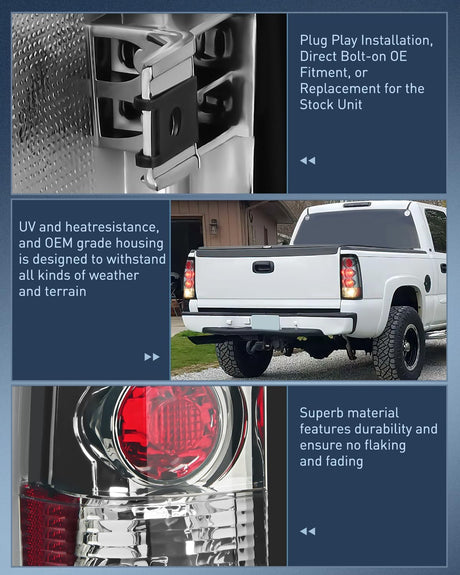 Plug Play Installation, Direct Bolt-on OE Fitment, or Replacement for the Stock Unit

UV and heatresistance, and OEM grade housing is designed to withstand all kinds of weather and terrain

Superb material features durability and ensure no flaking and fading