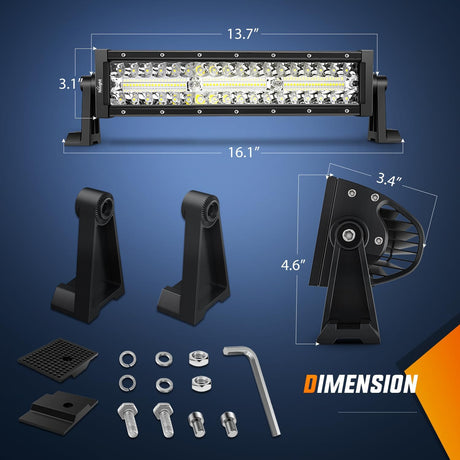 13.7″

3.1″

16.1″

3.4″

4.6″

DIMENSION