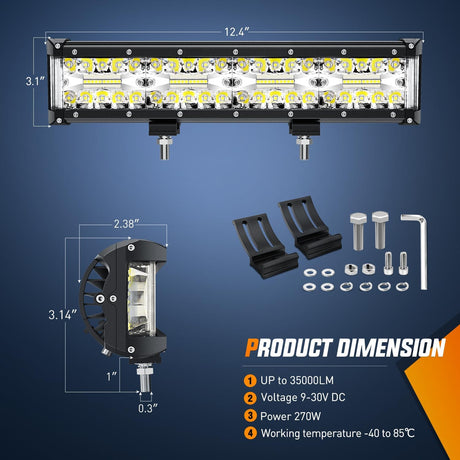 12.4"

3.1"

2.38"

3.14"

1"

0.3"

PRODUCT DIMENSION

1 UP to 35000LM

2 Voltage 9-30V DC

3 Power 270W

4 Working temperature -40 to 85℃