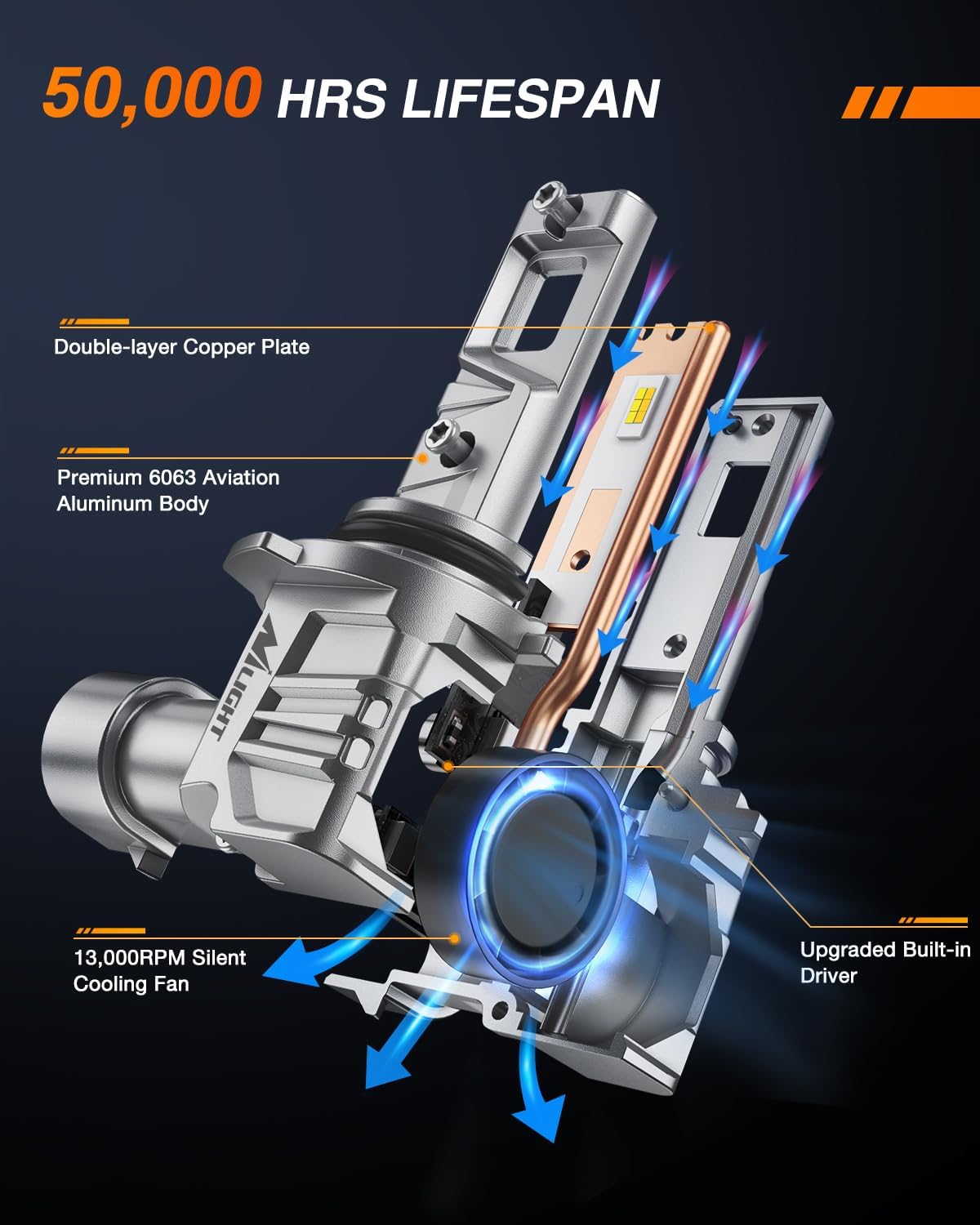 50,000 HRS LIFESPAN

Double-layer Copper Plate

Premium 6063 Aviation Aluminum Body

NLIGHT

13,000RPM Silent Cooling Fan

Upgraded Built-in Driver