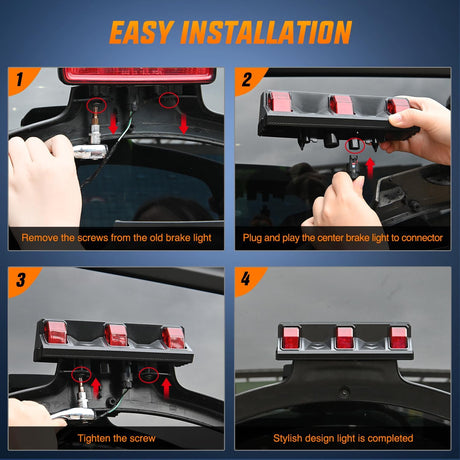 EASY INSTALLATION

1

Remove the screws from the old brake light

2

Plug and play the center brake light to connector

3

Tighten the screw

4

Stylish design light is completed