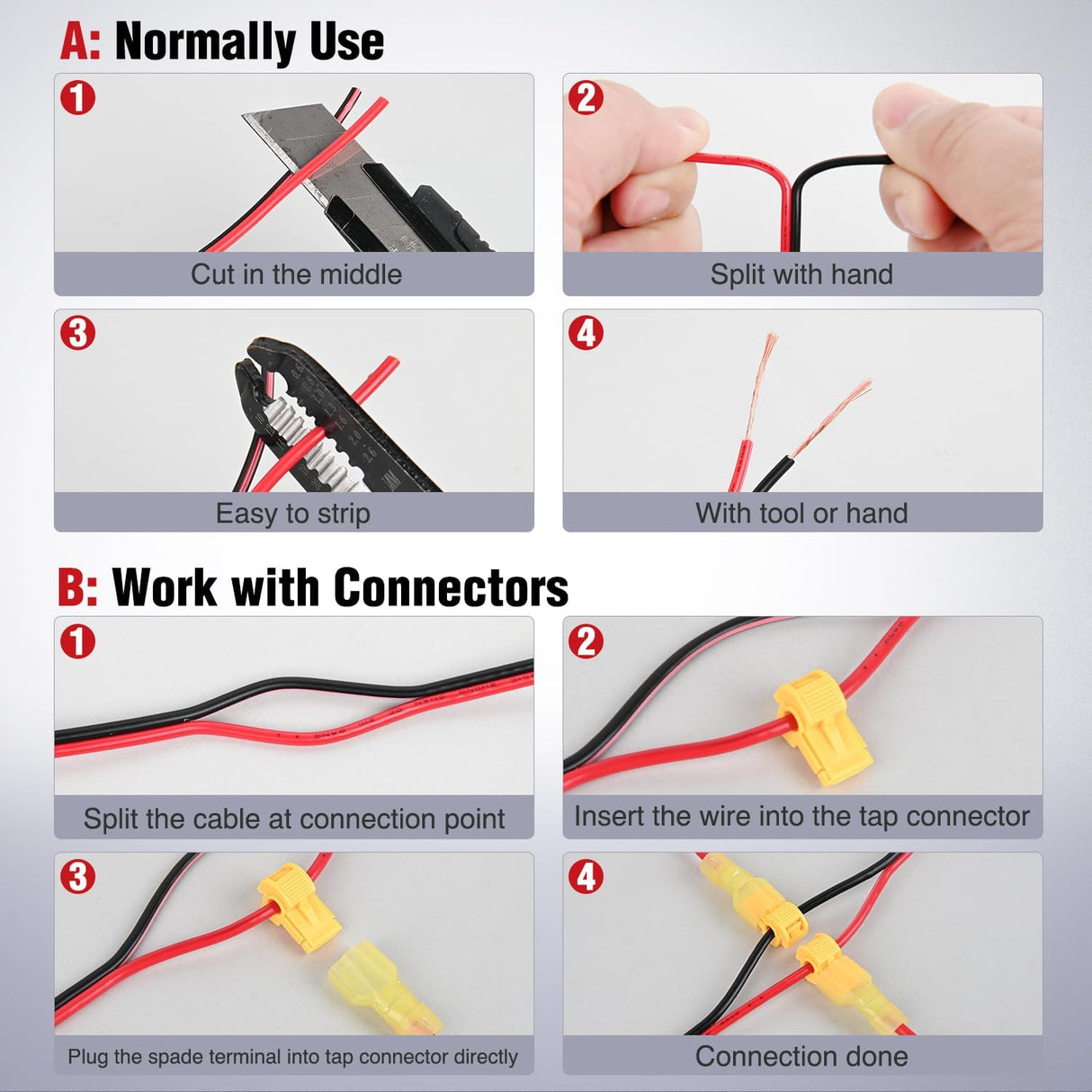 A: Normally Use

1
Cut in the middle

2
Split with hand

3
Easy to strip

4
With tool or hand

B: Work with Connectors

1
Split the cable at connection point

2
Insert the wire into the tap connector

3
Plug the spade terminal into tap connector directly

4
Connection done