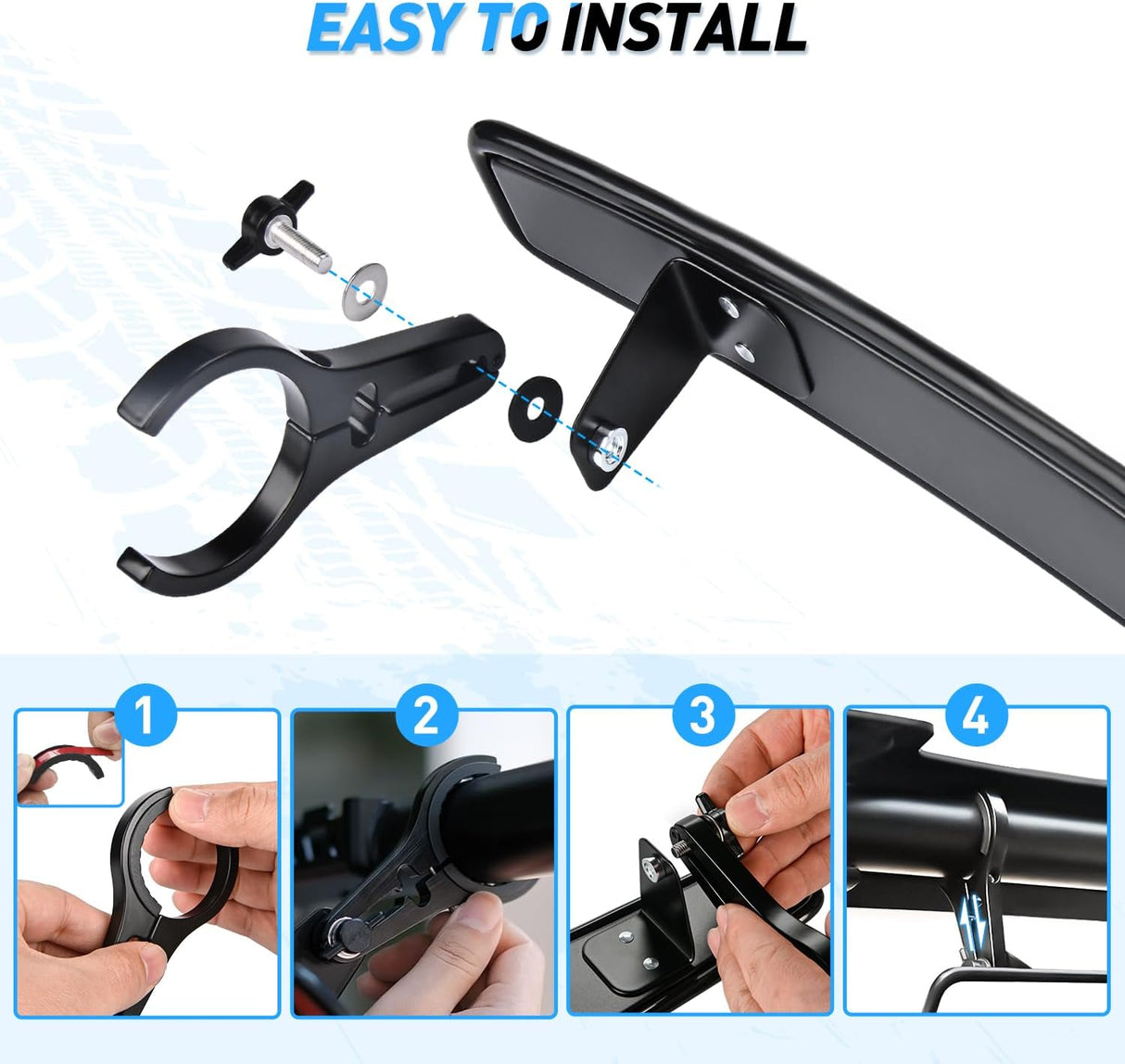 EASY TO INSTALL

1

2

3

4