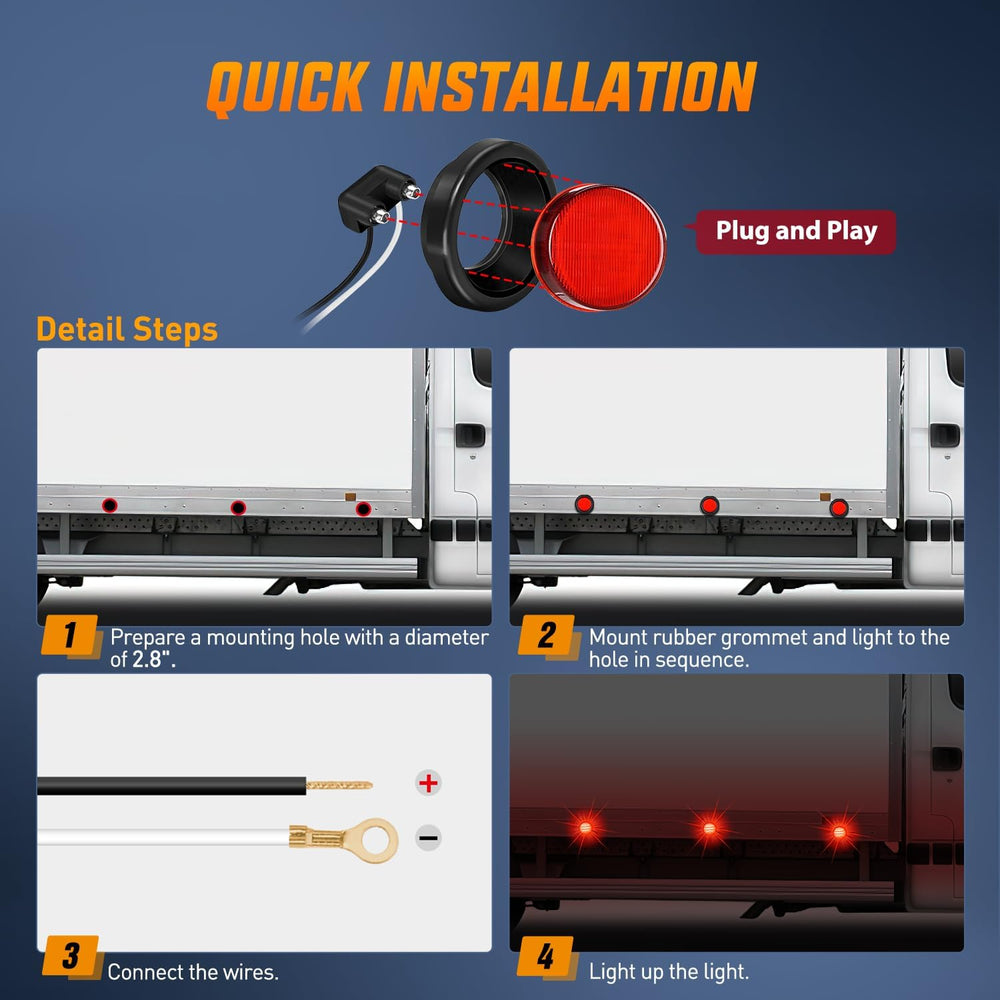 QUICK INSTALLATION

Plug and Play

Detail Steps

1 Prepare a mounting hole with a diameter of 2.8".

2 Mount rubber grommet and light to the hole in sequence.

+

−

3 Connect the wires.

4 Light up the light.