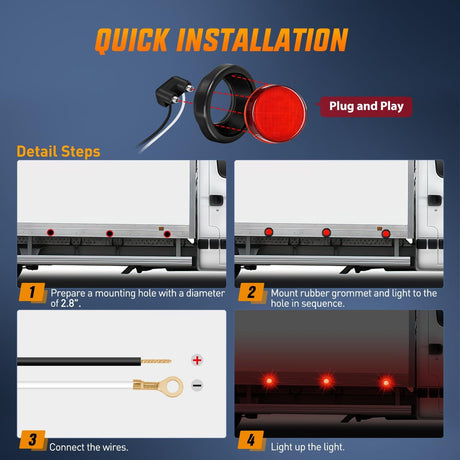 QUICK INSTALLATION

Plug and Play

Detail Steps

1 Prepare a mounting hole with a diameter of 2.8".

2 Mount rubber grommet and light to the hole in sequence.

+

−

3 Connect the wires.

4 Light up the light.