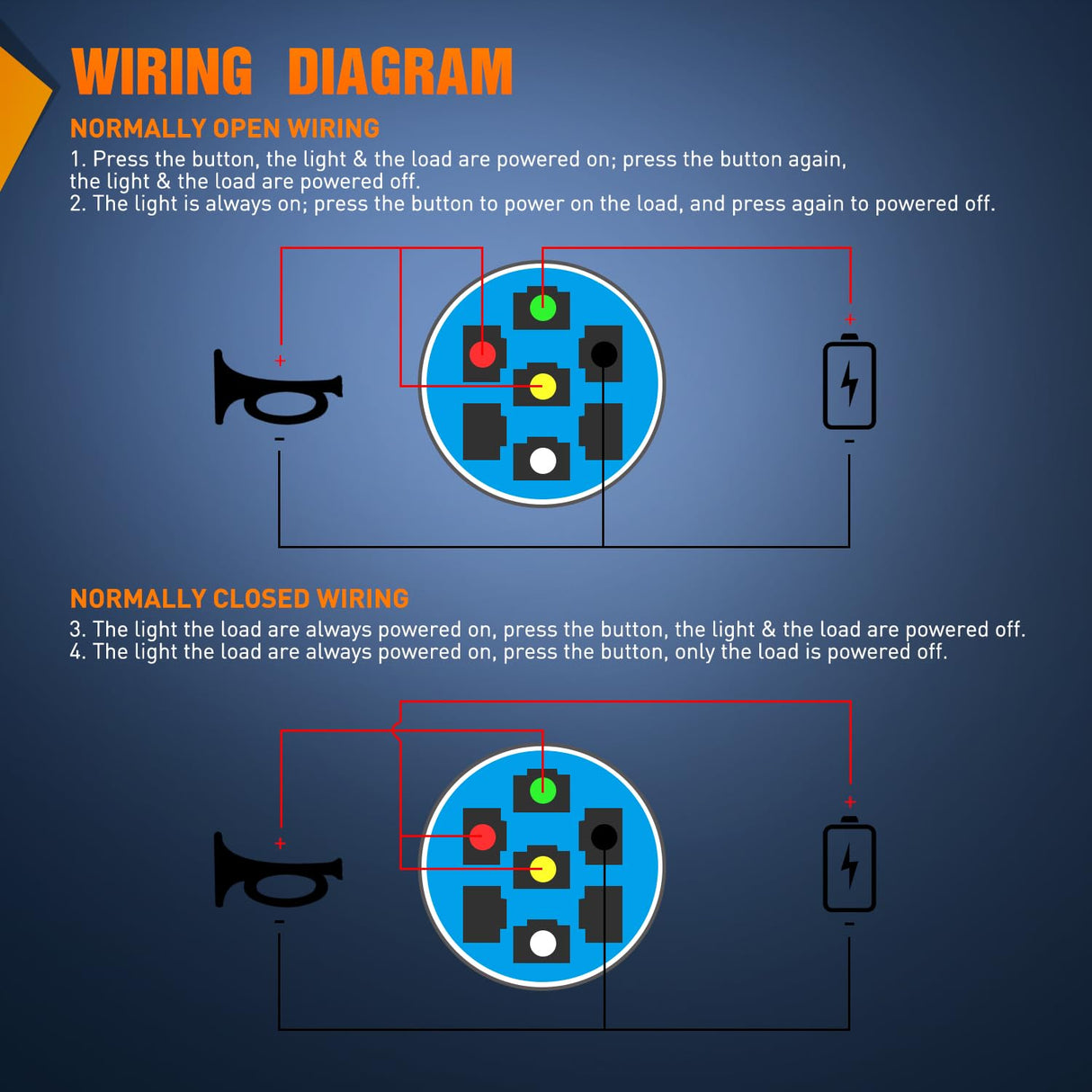 WIRING DIAGRAM

NORMALLY OPEN WIRING

1. Press the button, the light & the load are powered on; press the button again, the light & the load are powered off.
2. The light is always on; press the button to power on the load, and press again to powered off.

+

-

+

-

NORMALLY CLOSED WIRING

3. The light the load are always powered on, press the button, the light & the load are powered off.
4. The light the load are always powered on, press the button, only the load is powered off.

+

-

+

-