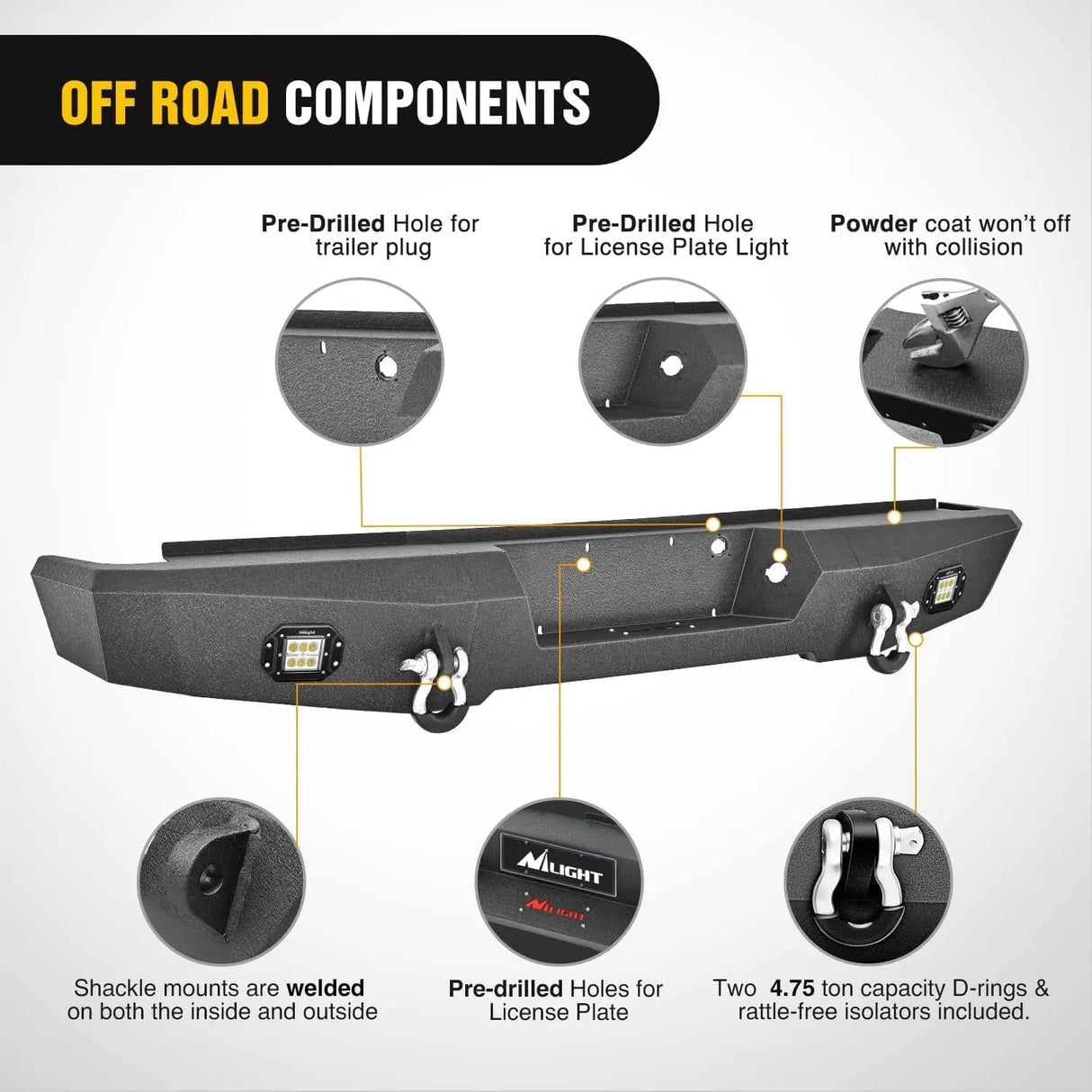 OFF ROAD COMPONENTS

Pre-Drilled Hole for trailer plug

Pre-Drilled Hole for License Plate Light

Powder coat won't off with collision

Nilight

NILIGHT

NILIGHT

Shackle mounts are welded on both the inside and outside

Pre-drilled Holes for License Plate

Two 4.75 ton capacity D-rings & rattle-free isolators included.