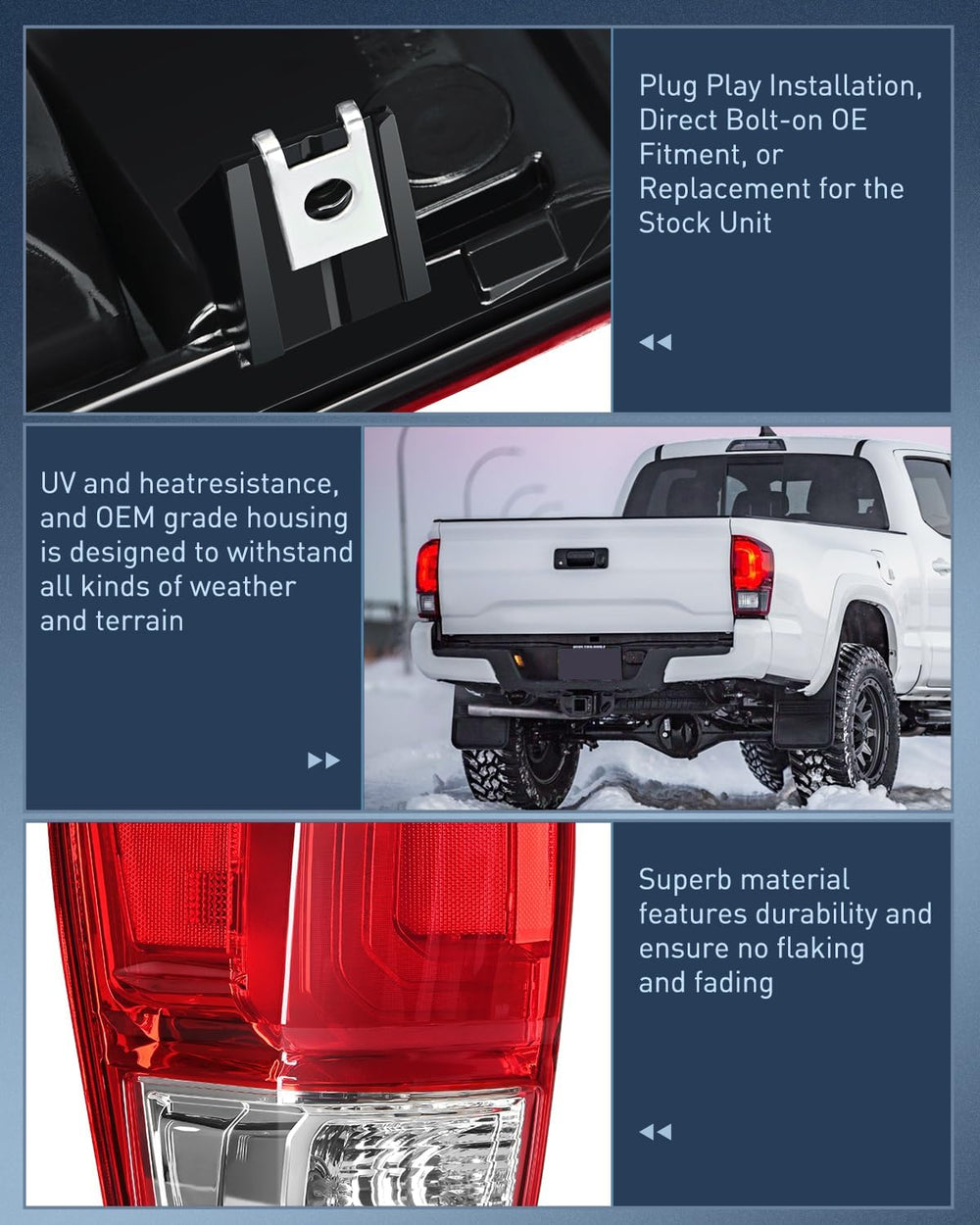 Plug Play Installation, Direct Bolt-on OE Fitment, or Replacement for the Stock Unit

UV and heatresistance, and OEM grade housing is designed to withstand all kinds of weather and terrain

Superb material features durability and ensure no flaking and fading