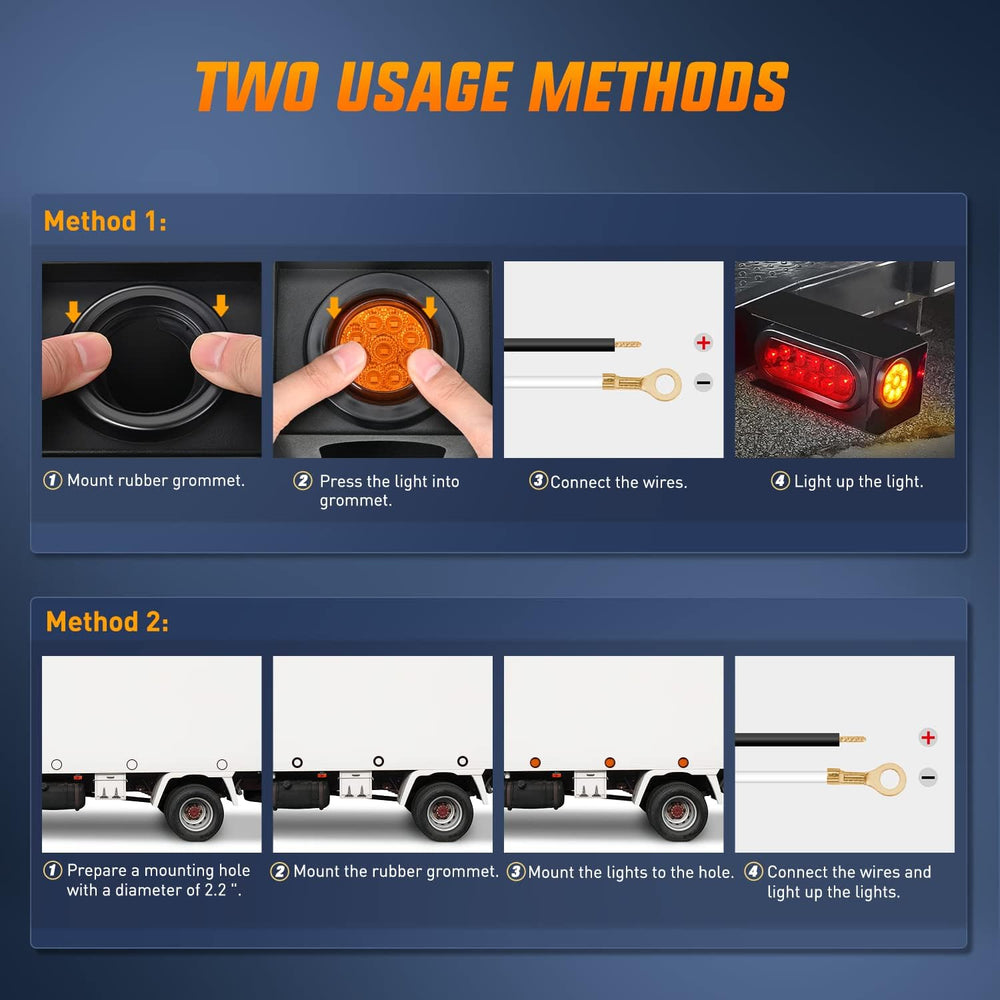 TWO USAGE METHODS

Method 1:

+
−

① Mount rubber grommet.
② Press the light into grommet.
③ Connect the wires.
④ Light up the light.

Method 2:

+
−

① Prepare a mounting hole with a diameter of 2.2 ".
② Mount the rubber grommet.
③ Mount the lights to the hole.
④ Connect the wires and light up the lights.