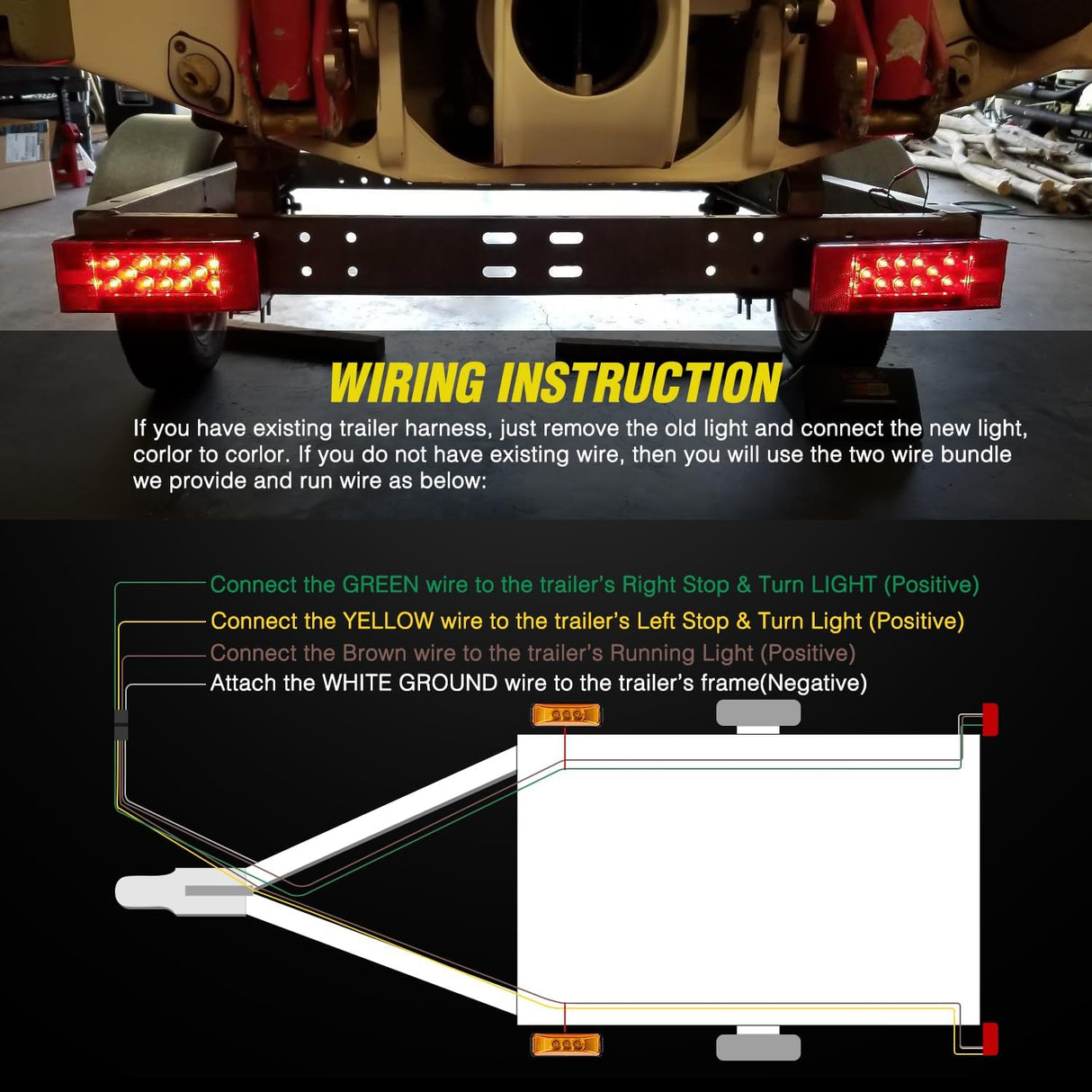 WIRING INSTRUCTION

If you have existing trailer harness, just remove the old light and connect the new light, corlor to corlor. If you do not have existing wire, then you will use the two wire bundle we provide and run wire as below:

Connect the GREEN wire to the trailer's Right Stop & Turn LIGHT (Positive)
Connect the YELLOW wire to the trailer's Left Stop & Turn Light (Positive)
Connect the Brown wire to the trailer's Running Light (Positive)
Attach the WHITE GROUND wire to the trailer's frame(Negative)