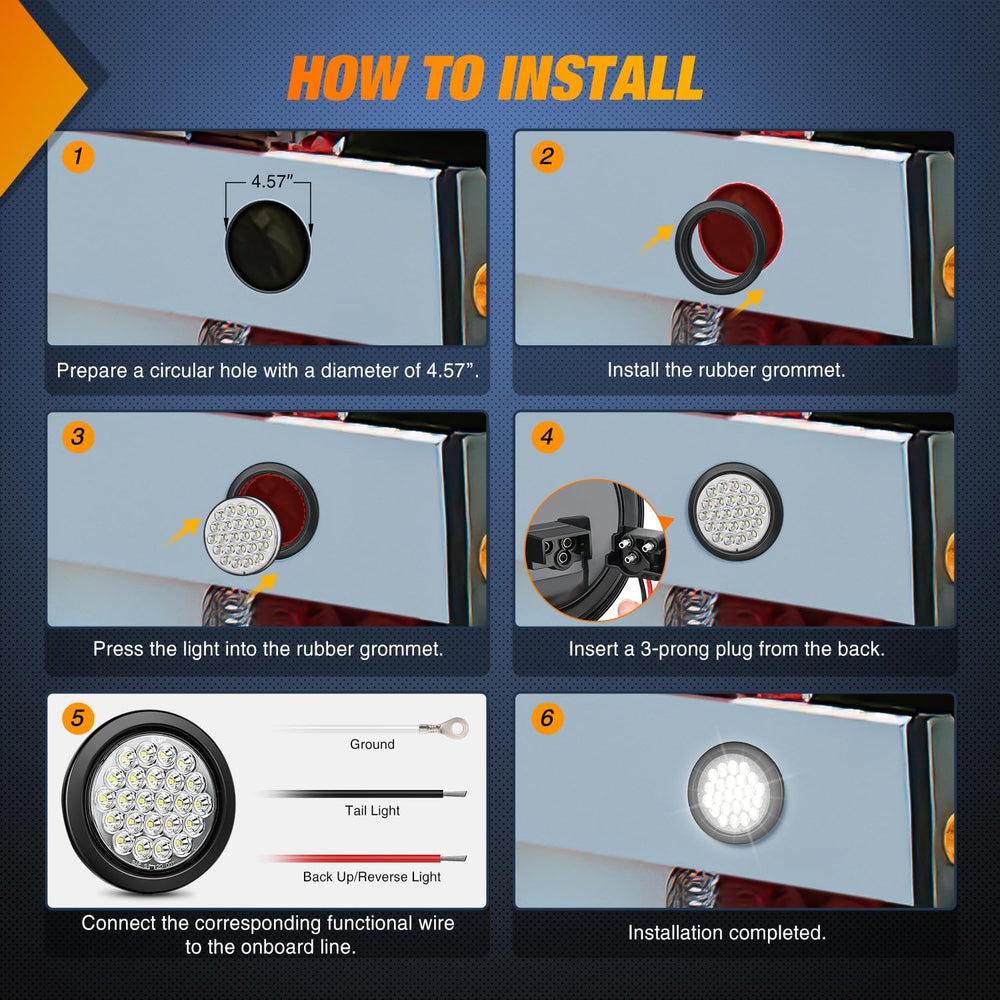 HOW TO INSTALL

1

4.57"

Prepare a circular hole with a diameter of 4.57".

2

Install the rubber grommet.

3

Press the light into the rubber grommet.

4

Insert a 3-prong plug from the back.

5

Ground

Tail Light

Back Up/Reverse Light

Connect the corresponding functional wire to the onboard line.

6

Installation completed.