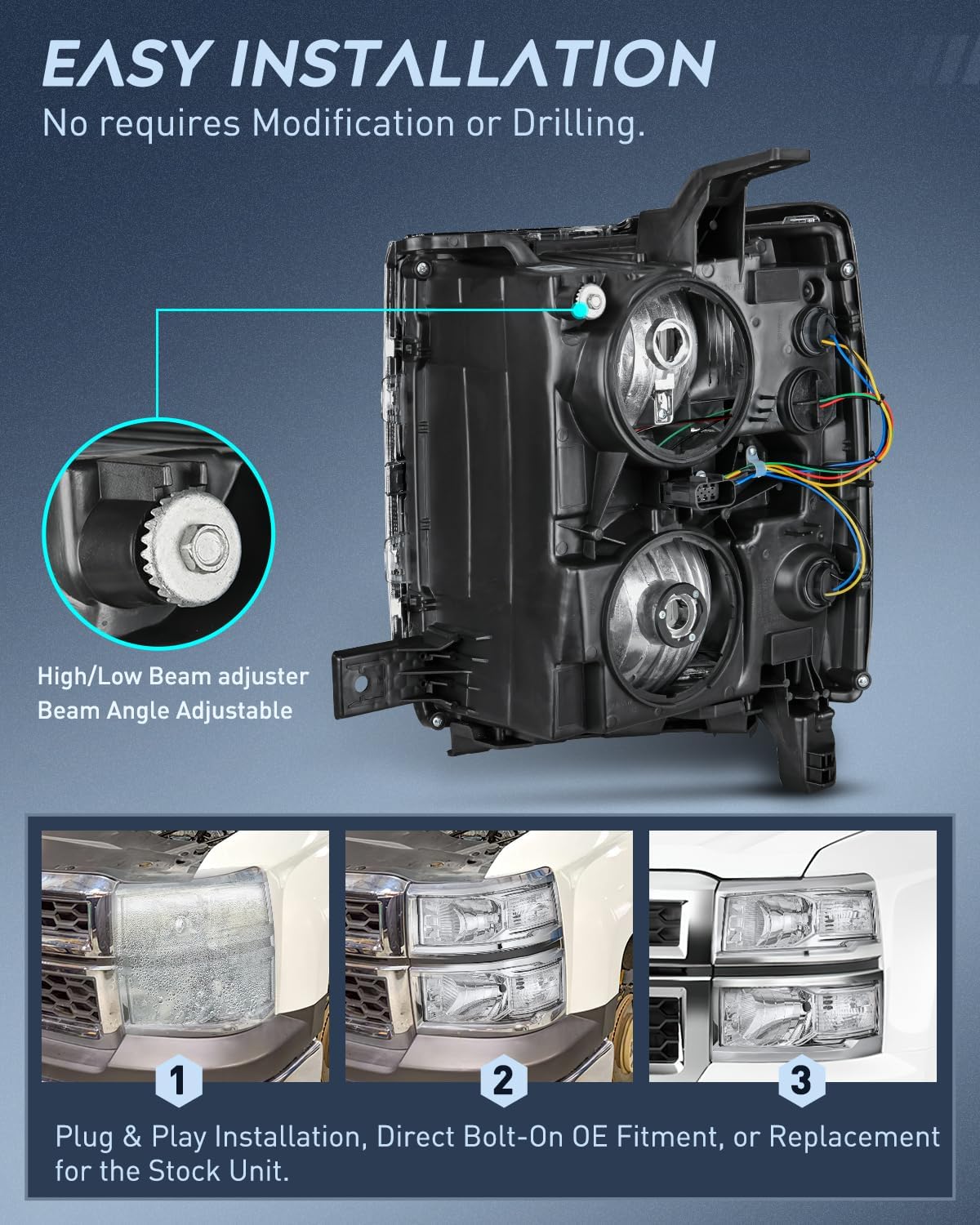 EASY INSTALLATION
No requires Modification or Drilling.

High/Low Beam adjuster
Beam Angle Adjustable

1

2

3

Plug & Play Installation, Direct Bolt-On OE Fitment, or Replacement for the Stock Unit.