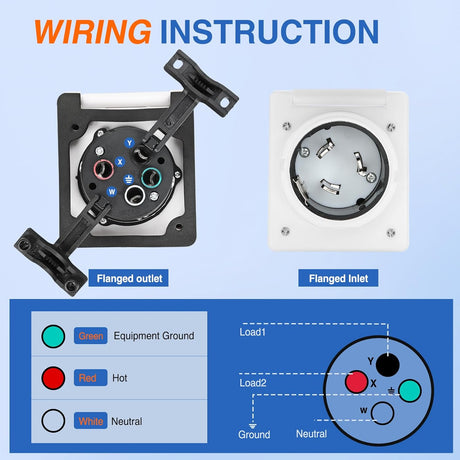 WIRING INSTRUCTION

Y
X
W

Flanged outlet

Flanged Inlet

Green Equipment Ground

Red Hot

White Neutral

Load1

Load2

Ground

Neutral

Y
X
W