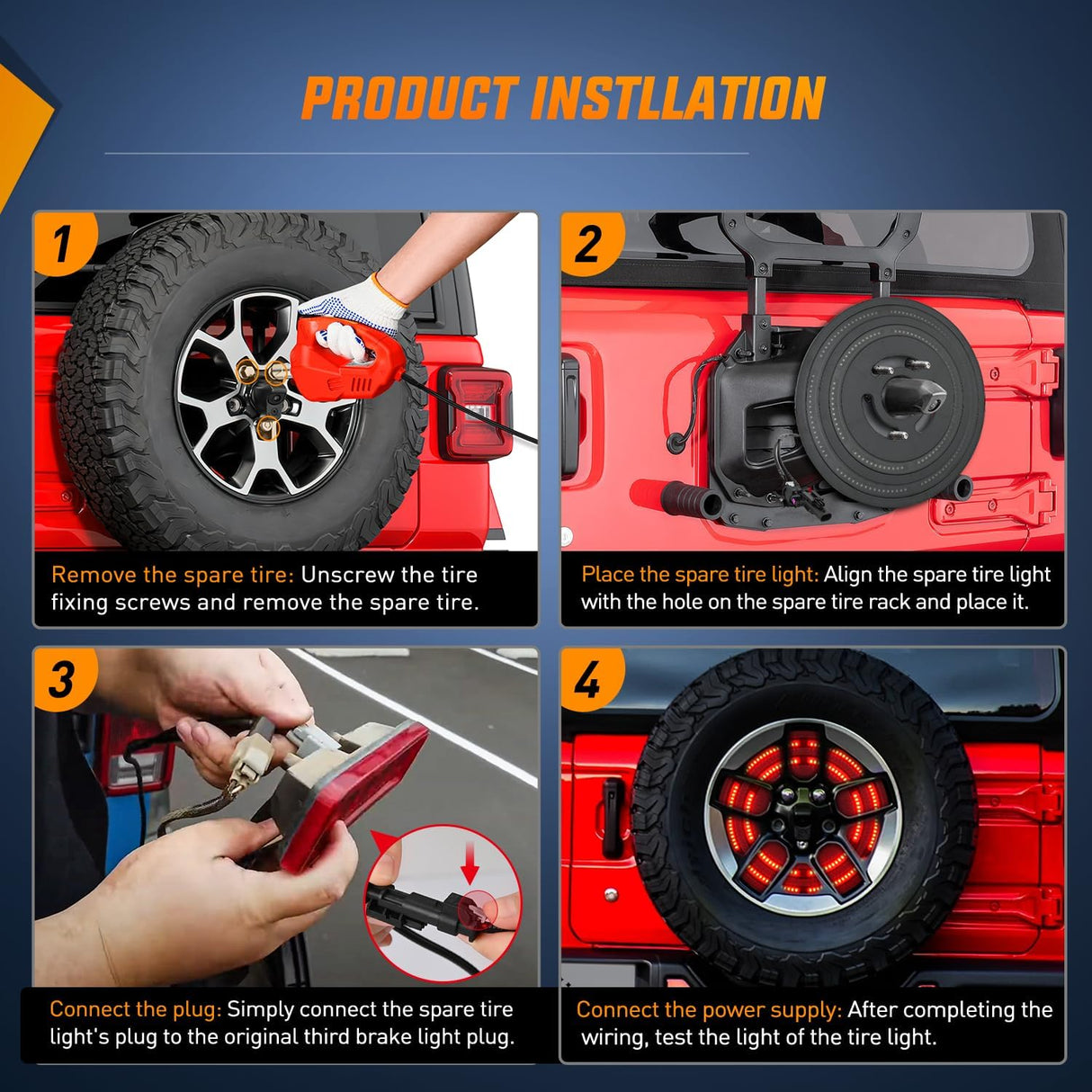 PRODUCT INSTLLATION

1

Remove the spare tire: Unscrew the tire fixing screws and remove the spare tire.

2

Place the spare tire light: Align the spare tire light with the hole on the spare tire rack and place it.

3

Connect the plug: Simply connect the spare tire light's plug to the original third brake light plug.

4

Connect the power supply: After completing the wiring, test the light of the tire light.