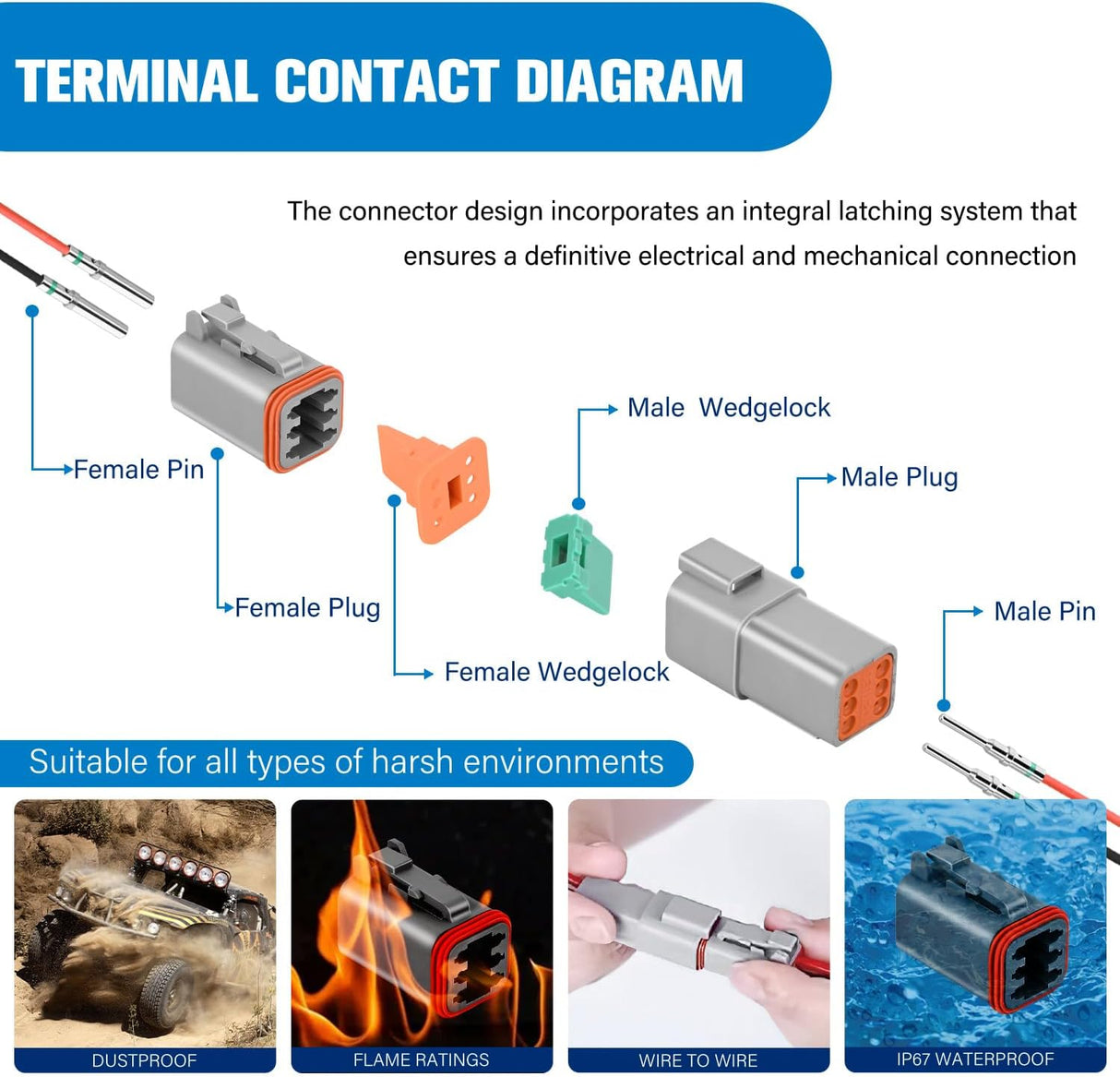 TERMINAL CONTACT DIAGRAM

The connector design incorporates an integral latching system that ensures a definitive electrical and mechanical connection

Female Pin

Female Plug

Female Wedgelock

Male Wedgelock

Male Plug

Male Pin

Suitable for all types of harsh environments

DUSTPROOF

FLAME RATINGS

WIRE TO WIRE

IP67 WATERPROOF