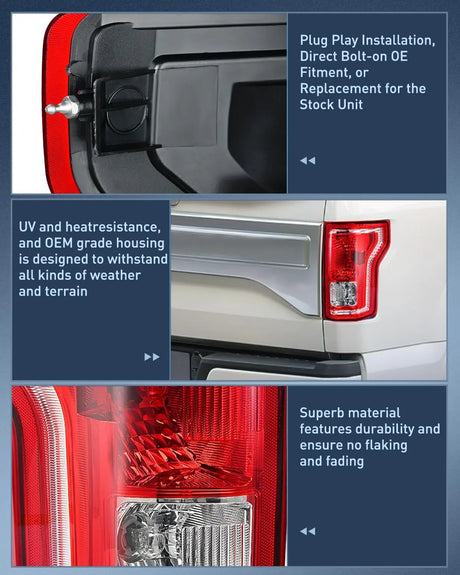 Plug Play Installation, Direct Bolt-on OE Fitment, or Replacement for the Stock Unit

UV and heatresistance, and OEM grade housing is designed to withstand all kinds of weather and terrain

Superb material features durability and ensure no flaking and fading