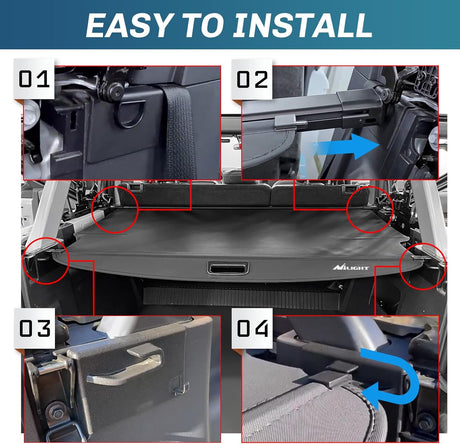 EASY TO INSTALL

01

02

NILIGHT

03

04