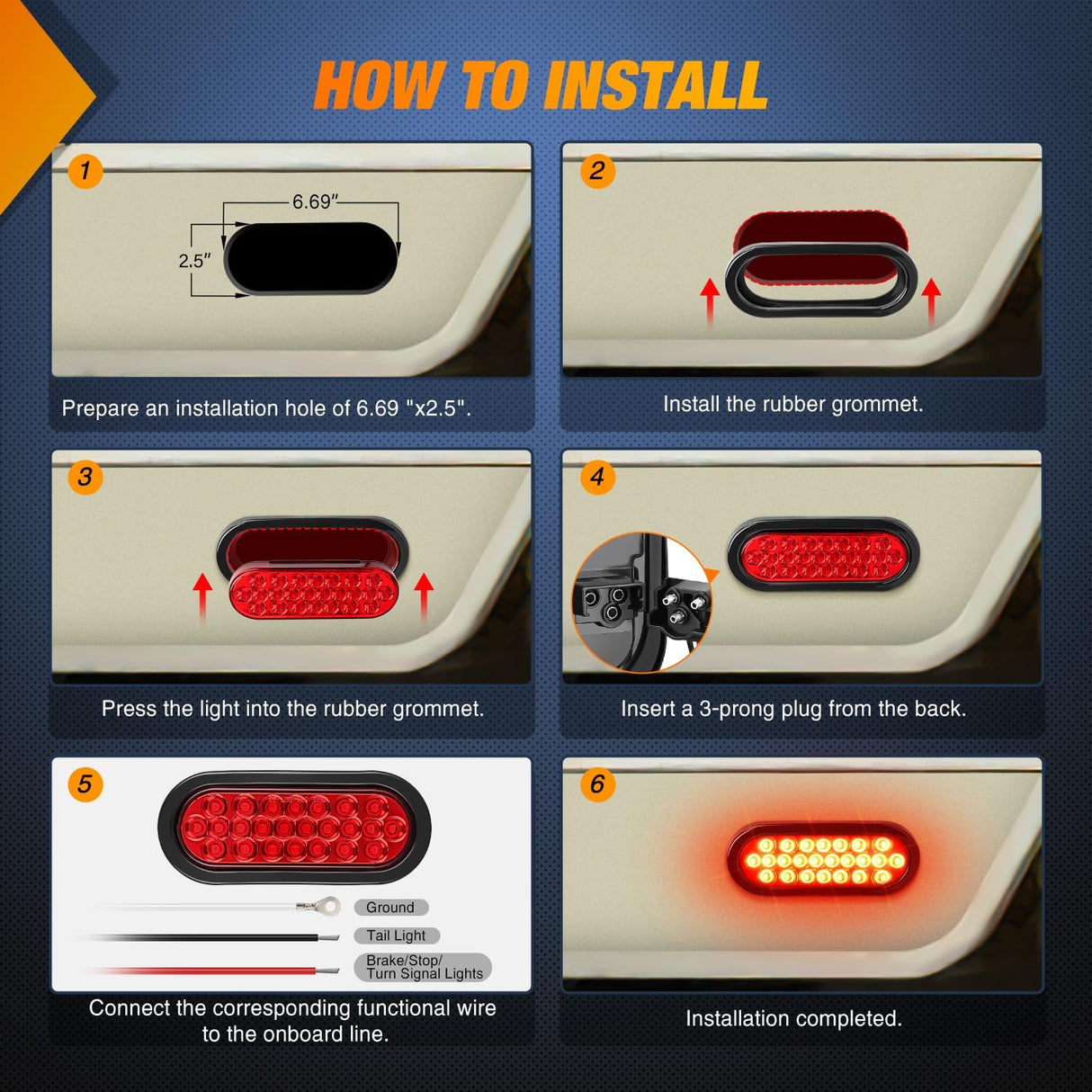 HOW TO INSTALL

1

6.69″

2.5″

Prepare an installation hole of 6.69 "x2.5".

2

Install the rubber grommet.

3

Press the light into the rubber grommet.

4

Insert a 3-prong plug from the back.

5

Ground

Tail Light

Brake/Stop/ Turn Signal Lights

Connect the corresponding functional wire to the onboard line.

6

Installation completed.